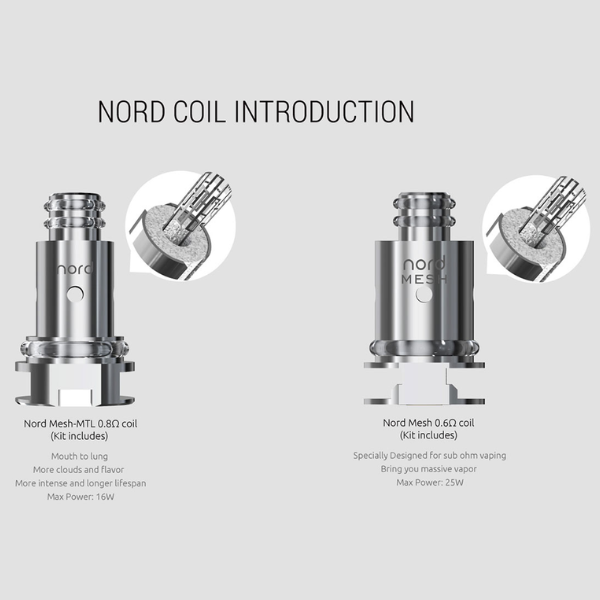 NORD COIL INTRODUCTION

nord

Nord Mesh-MTL 0.8Ω coil
(Kit includes)

Mouth to lung
More clouds and flavor
More intense and longer lifespan
Max Power: 16W

nord
MESH

Nord Mesh 0.6Ω coil
(Kit includes)

Specially Designed for sub ohm vaping
Bring you massive vapor
Max Power: 25W