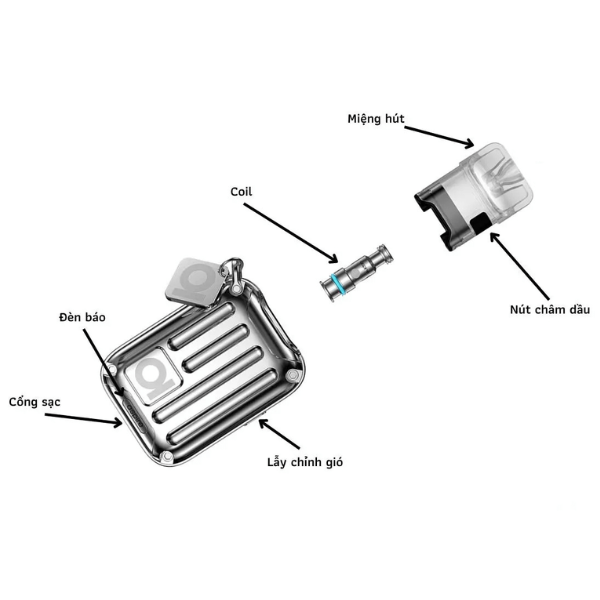 Miệng hút

Coil

Nút châm dầu

Đèn báo

Cổng sạc

Lẫy chỉnh gió