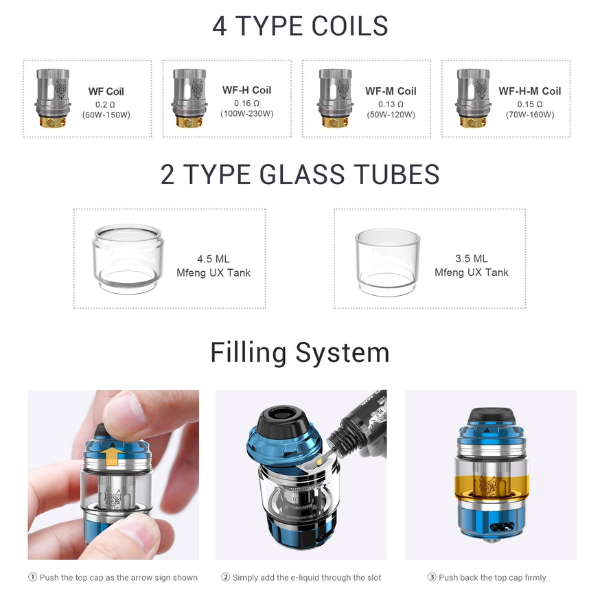 4 TYPE COILS

WF Coil
0.2 Ω
(60W-150W)

WF-H Coil
0.16 Ω
(100W-230W)

WF-M Coil
0.13 Ω
(50W-120W)

WF-H-M Coil
0.15 Ω
(70W-160W)

2 TYPE GLASS TUBES

4.5 ML
Mfeng UX Tank

3.5 ML
Mfeng UX Tank

Filling System

① Push the top cap as the arrow sign shown

② Simply add the e-liquid through the slot

③ Push back the top cap firmly