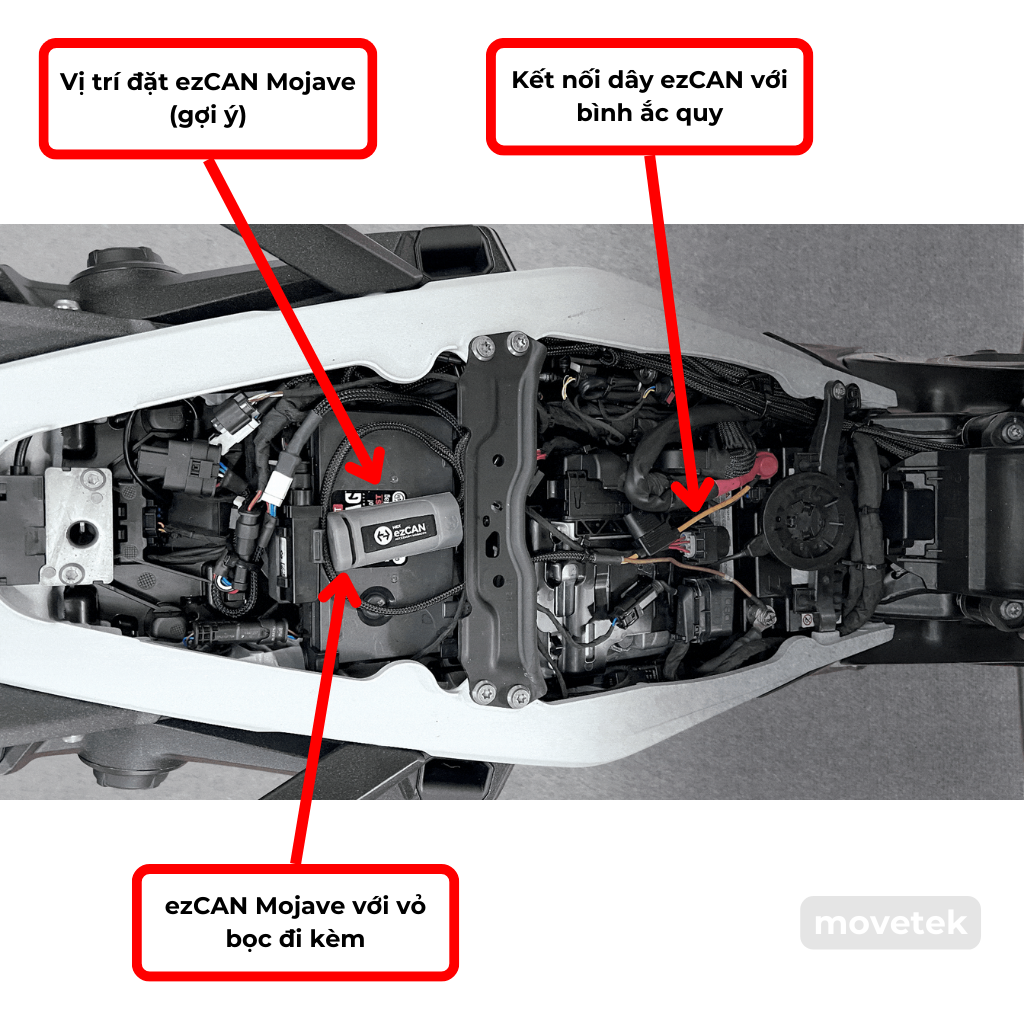 Vị trí đặt ezCAN Mojave (gợi ý)

Kết nối dây ezCAN với bình ắc quy

ezCAN

ezCAN Mojave với vỏ bọc đi kèm

movetek