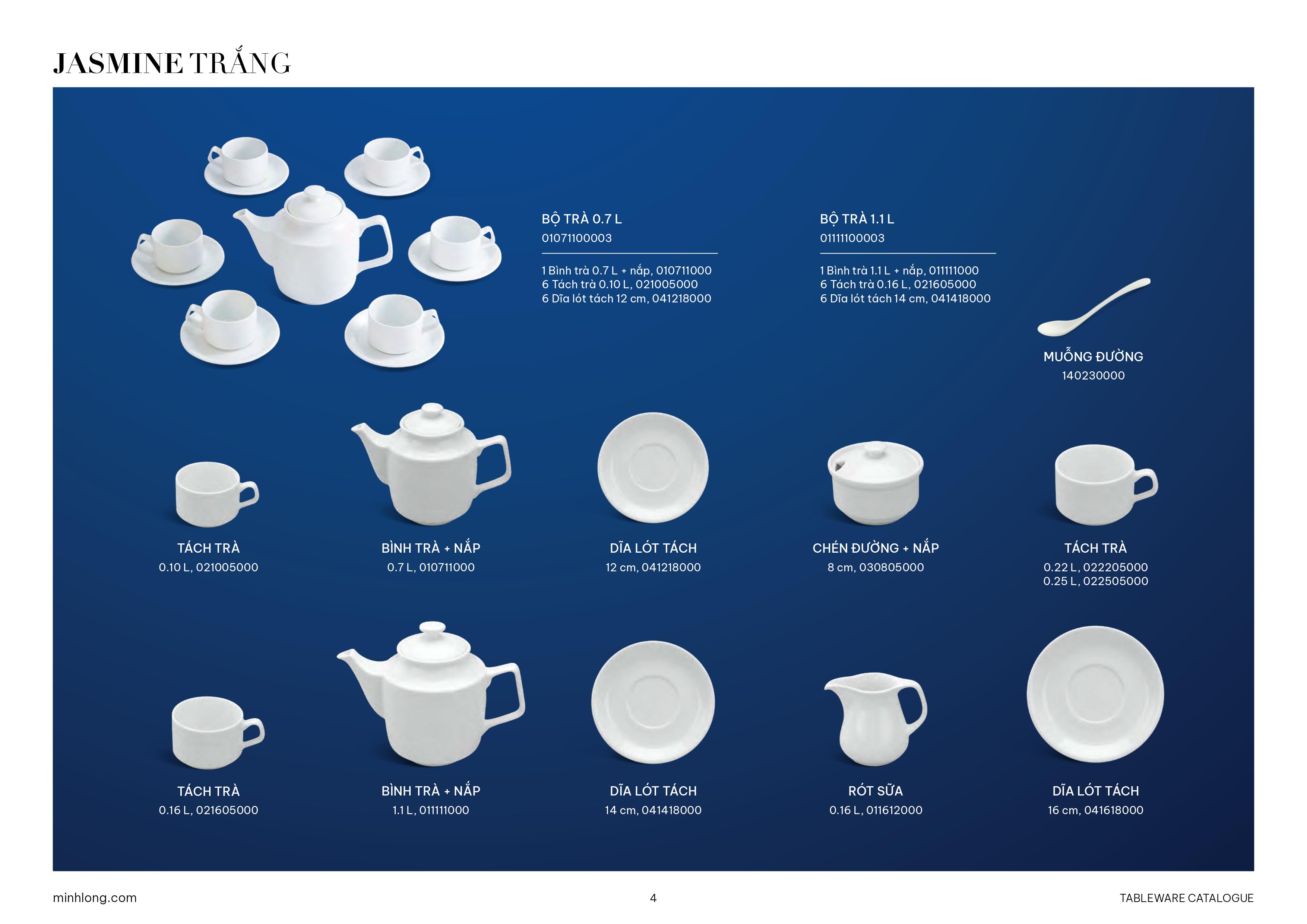 JASMINE TRẮNG

BỘ TRÀ 0.7 L
01071100003

1 Bình trà 0.7 L + nắp, 010711000
6 Tách trà 0.10 L, 021005000
6 Dĩa lót tách 12 cm, 041218000

BỘ TRÀ 1.1 L
01111100003

1 Bình trà 1.1 L + nắp, 011111000
6 Tách trà 0.16 L, 021605000
6 Dĩa lót tách 14 cm, 041418000

MUỖNG ĐƯỜNG
140230000

TÁCH TRÀ
0.10 L, 021005000

BÌNH TRÀ + NẮP
0.7 L, 010711000

DĨA LÓT TÁCH
12 cm, 041218000

CHÉN ĐƯỜNG + NẮP
8 cm, 030805000

TÁCH TRÀ
0.22 L, 022205000
0.25 L, 022505000

TÁCH TRÀ
0.16 L, 021605000

BÌNH TRÀ + NẮP
1.1 L, 011111000

DĨA LÓT TÁCH
14 cm, 041418000

RÓT SỮA
0.16 L, 011612000

DĨA LÓT TÁCH
16 cm, 041618000

minhlong.com
4
TABLEWARE CATALOGUE