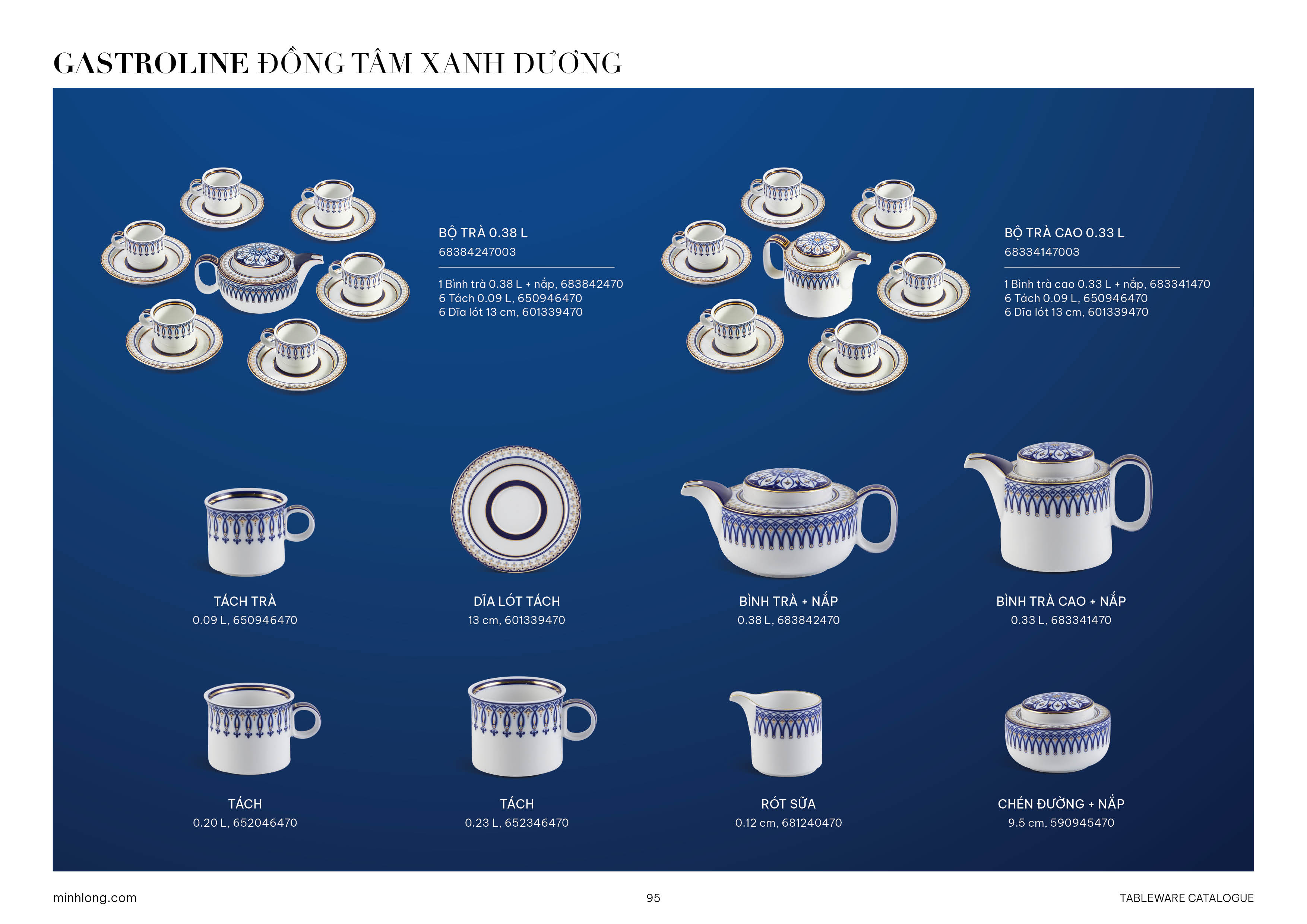 GASTROLINE ĐỒNG TÂM XANH DƯƠNG

BỘ TRÀ 0.38 L
68384247003

1 Bình trà 0.38 L + nắp, 683842470
6 Tách 0.09 L, 650946470
6 Dĩa lót 13 cm, 601339470

BỘ TRÀ CAO 0.33 L
68334147003

1 Bình trà cao 0.33 L + nắp, 683341470
6 Tách 0.09 L, 650946470
6 Dĩa lót 13 cm, 601339470

TÁCH TRÀ
0.09 L, 650946470

DĨA LÓT TÁCH
13 cm, 601339470

BÌNH TRÀ + NẮP
0.38 L, 683842470

BÌNH TRÀ CAO + NẮP
0.33 L, 683341470

TÁCH
0.20 L, 652046470

TÁCH
0.23 L, 652346470

RÓT SỮA
0.12 cm, 681240470

CHÉN ĐƯỜNG + NẮP
9.5 cm, 590945470

minhlong.com
95
TABLEWARE CATALOGUE