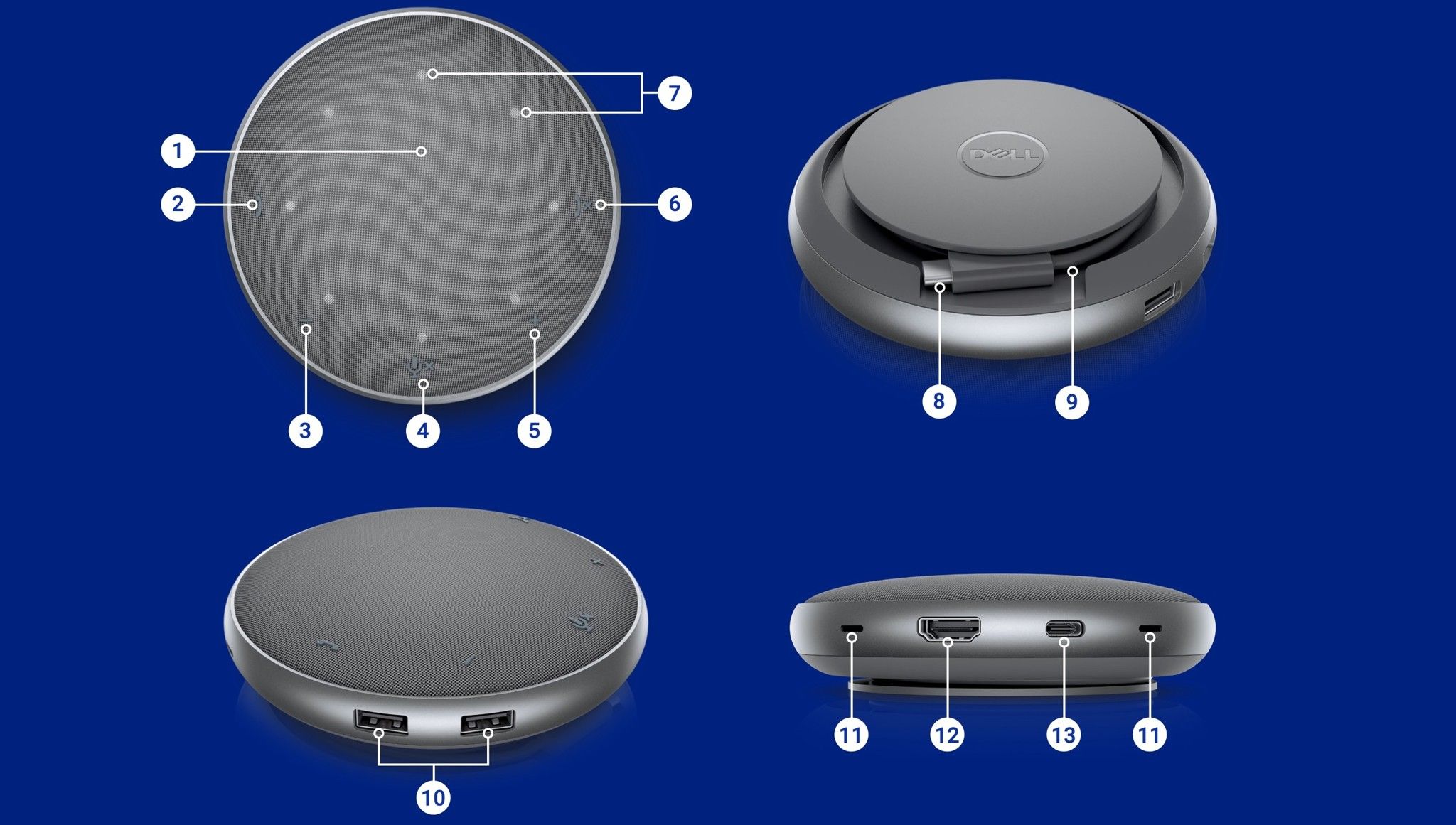 7
1
2
6
3
4
5
DELL
8
9
10
11
12
13
11