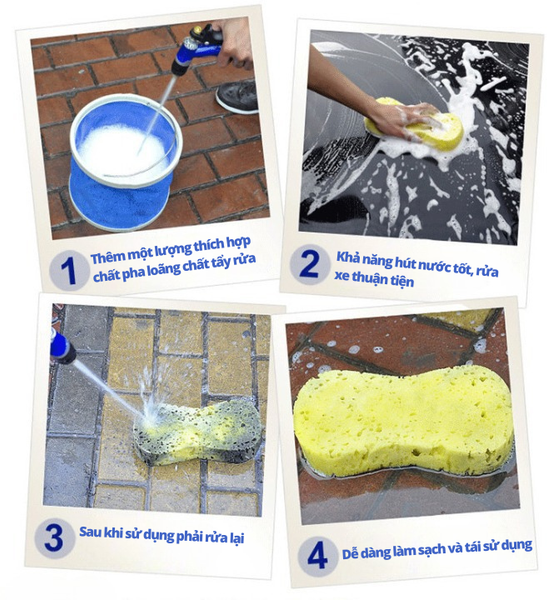 1 Thêm một lượng thích hợp chất pha loãng chất tẩy rửa

2 Khả năng hút nước tốt, rửa xe thuận tiện

3 Sau khi sử dụng phải rửa lại

4 Dễ dàng làm sạch và tái sử dụng