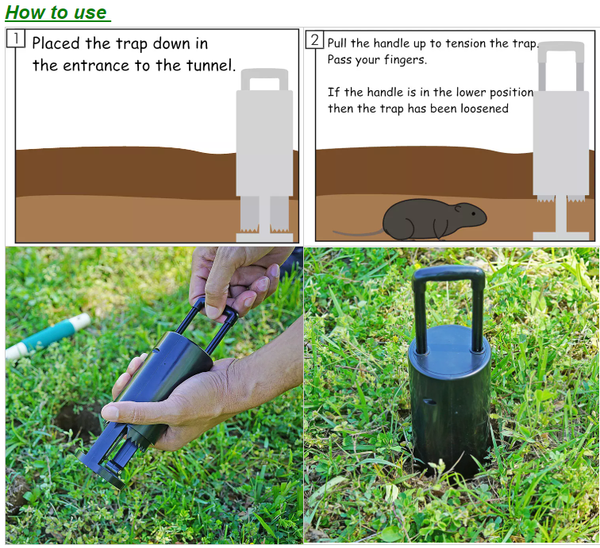 How to use

1 Placed the trap down in the entrance to the tunnel.

2 Pull the handle up to tension the trap. Pass your fingers.

If the handle is in the lower position then the trap has been loosened