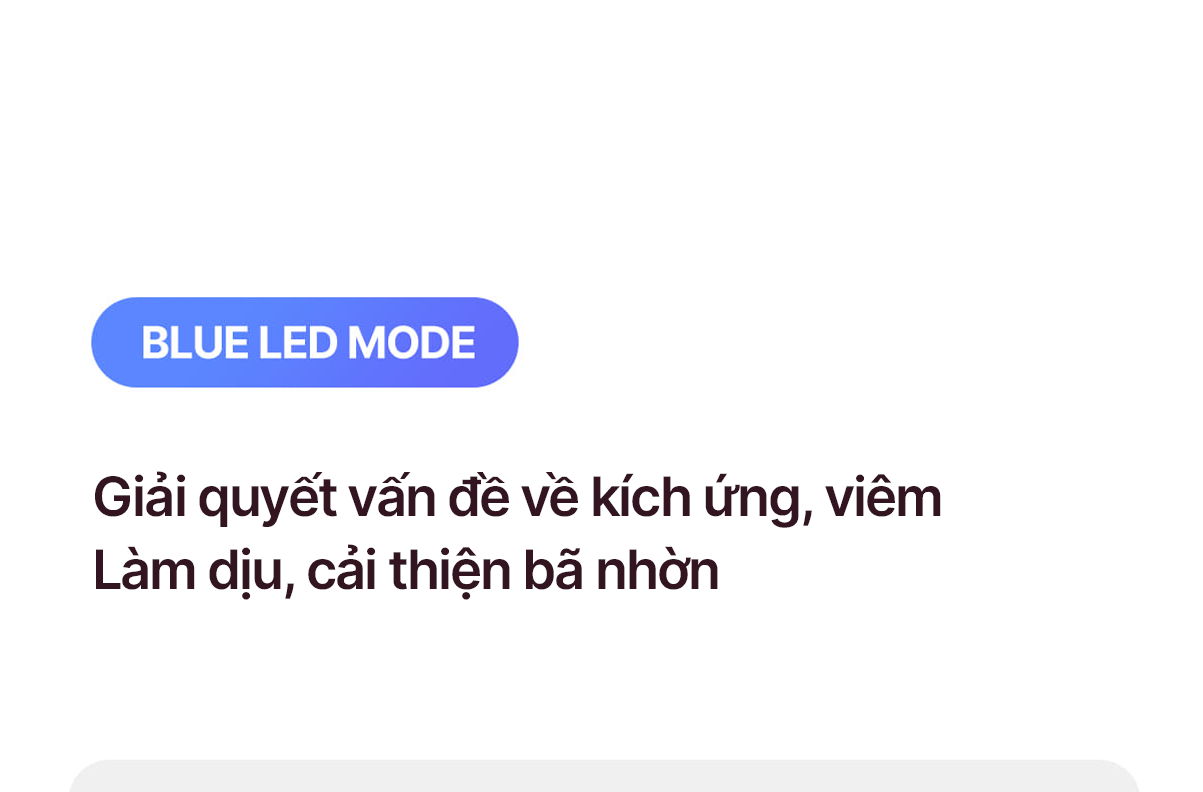 BLUE LED MODE

Giải quyết vấn đề về kích ứng, viêm
Làm dịu, cải thiện bã nhờn