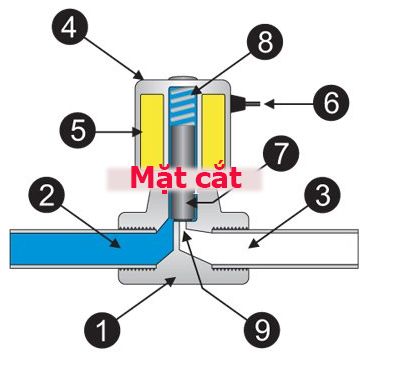 4
8
6
5
7
Mặt cắt
2
3
1
9