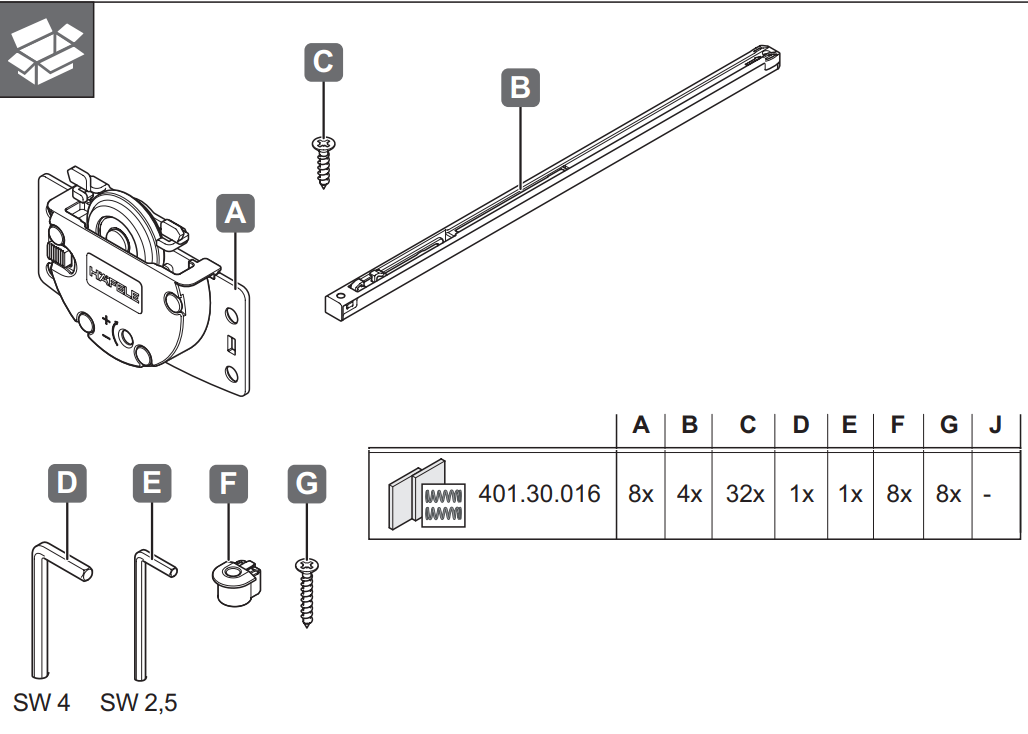 C

B

A

HÄFELE

+
-

| | A | B | C | D | E | F | G | J |
|---|---|---|---|---|---|---|---|---|
| 401.30.016 | 8x | 4x | 32x | 1x | 1x | 8x | 8x | - |

D

E

F

G

SW 4

SW 2,5