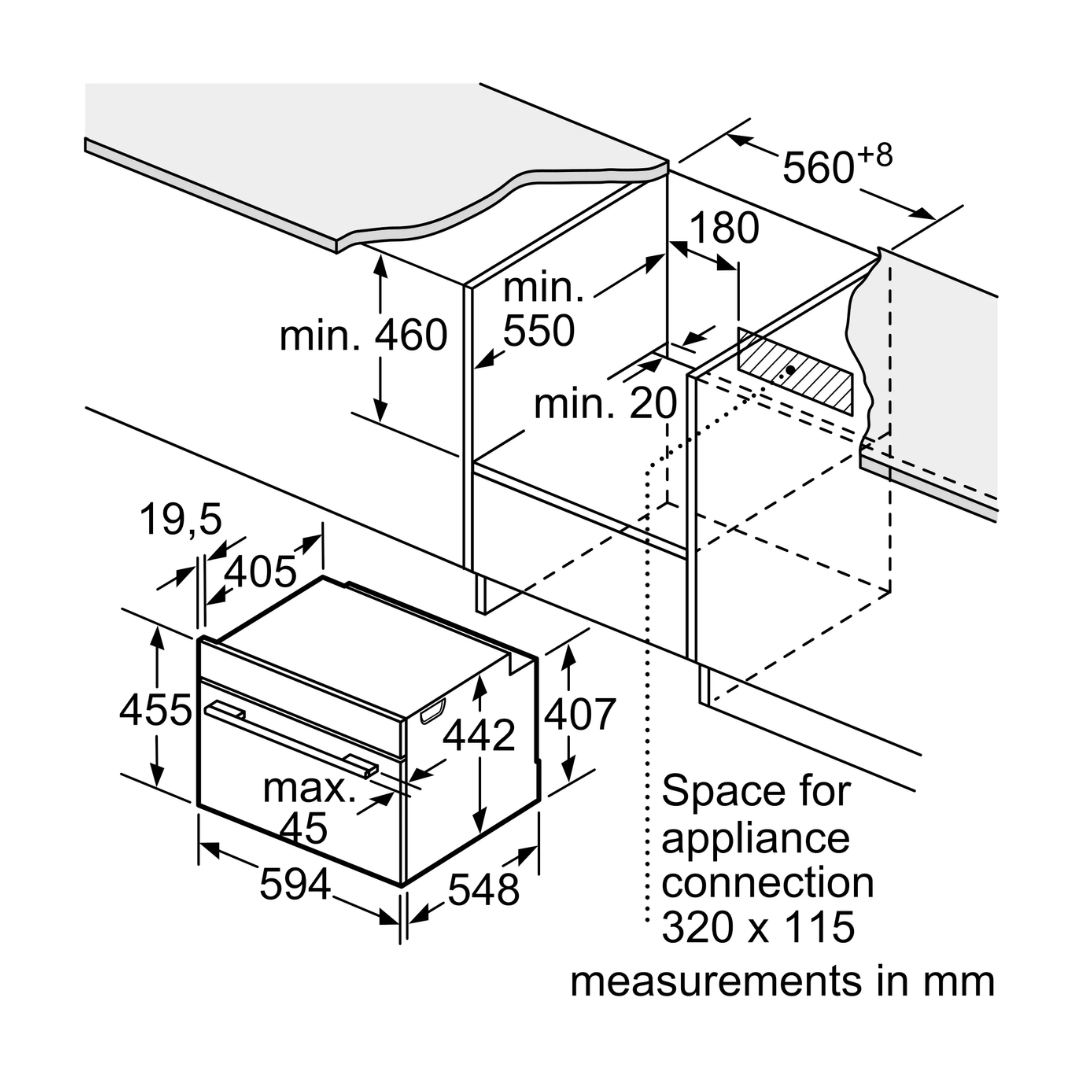 $560^{+8}$

180

min. 550

min. 460

min. 20

19,5

405

455

442

407

max. 45

594

548

Space for appliance connection 320 x 115

measurements in mm