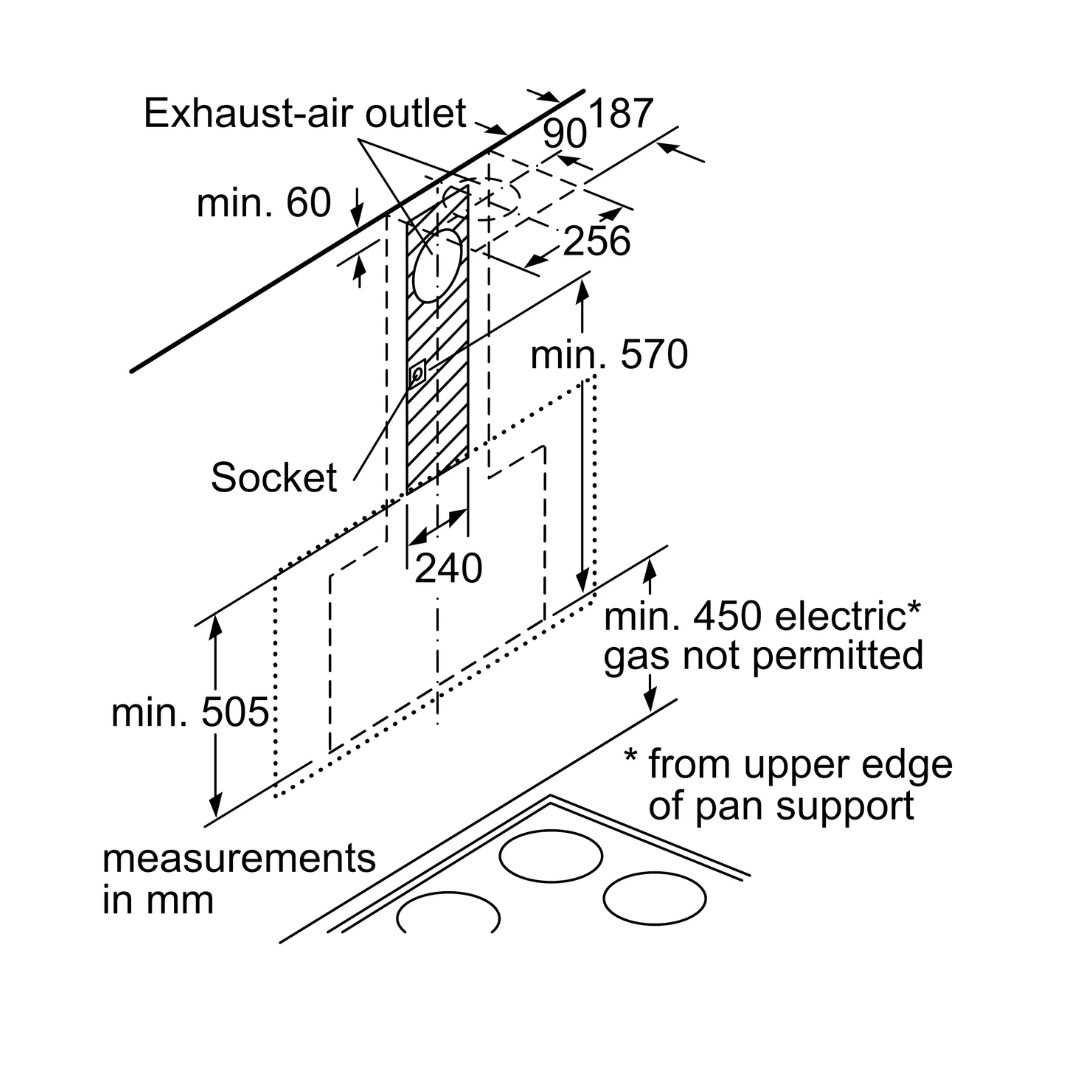 Exhaust-air outlet
187
90
min. 60
256
min. 570
Socket
240
min. 450 electric*
gas not permitted
min. 505
* from upper edge of pan support
measurements in mm