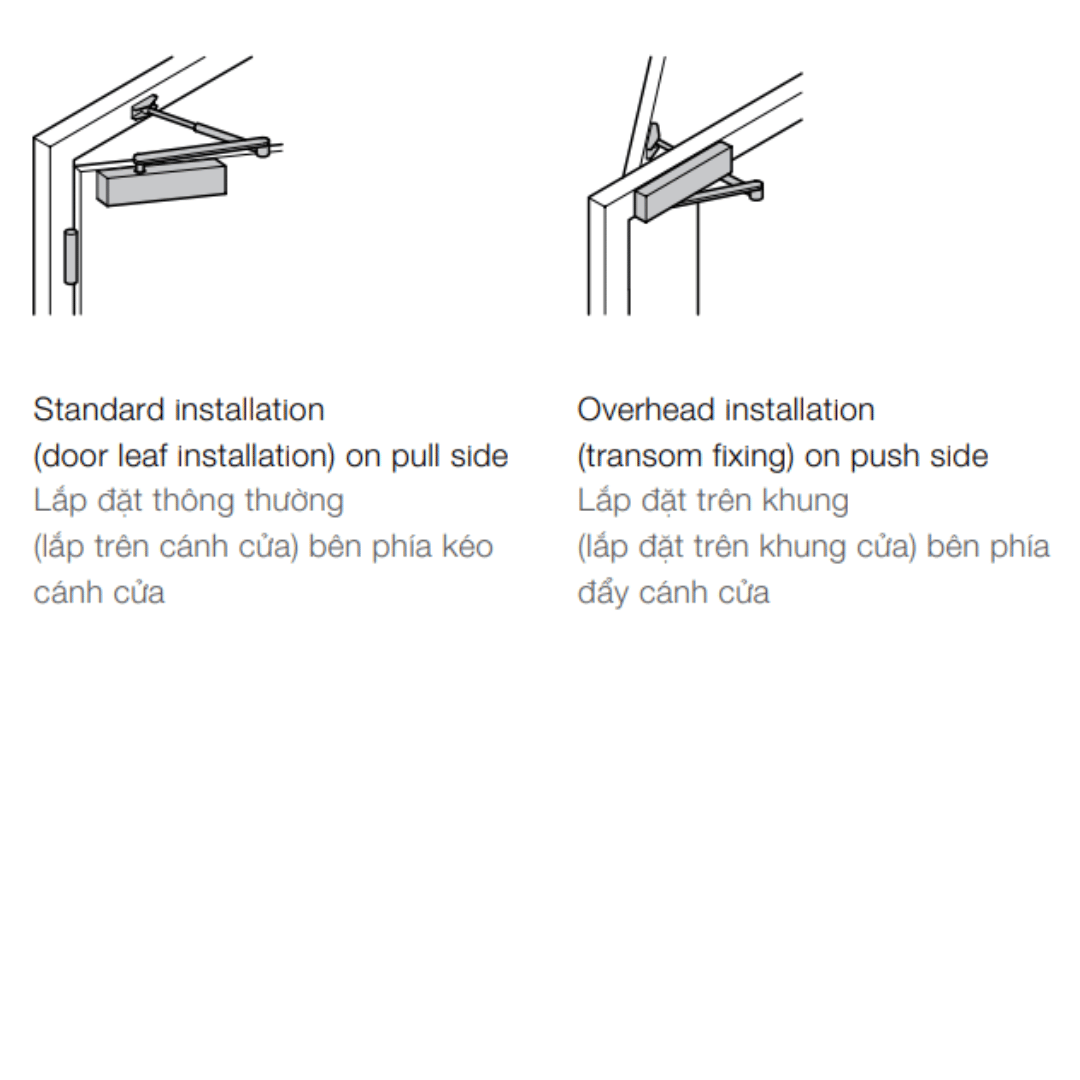 Standard installation
(door leaf installation) on pull side
Lắp đặt thông thường
(lắp trên cánh cửa) bên phía kéo cánh cửa

Overhead installation
(transom fixing) on push side
Lắp đặt trên khung
(lắp đặt trên khung cửa) bên phía đẩy cánh cửa