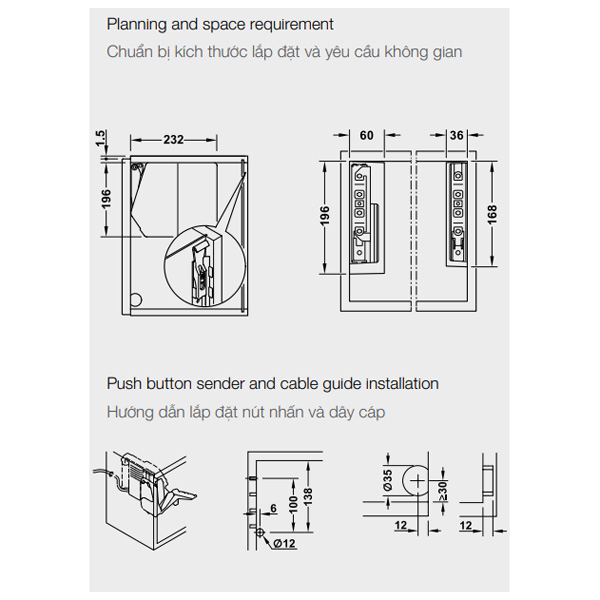 Planning and space requirement

Chuẩn bị kích thước lắp đặt và yêu cầu không gian

1.5

232

196

60

36

196

168

Push button sender and cable guide installation

Hướng dẫn lắp đặt nút nhấn và dây cáp

6

100

138

Ø12

Ø35

≥30

12

12