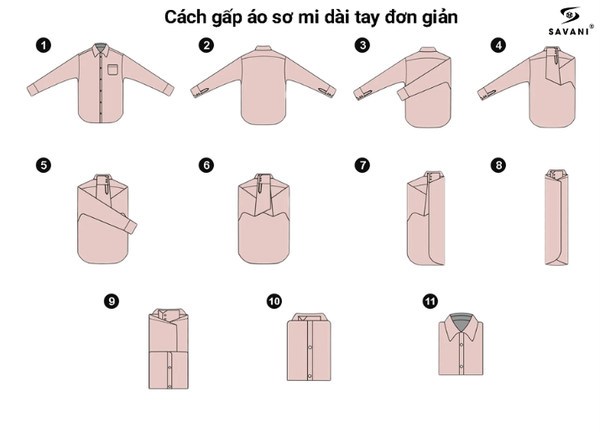 Cách gấp áo sơ mi dài tay đơn giản

SAVANI®

1

2

3

4

5

6

7

8

9

10

11