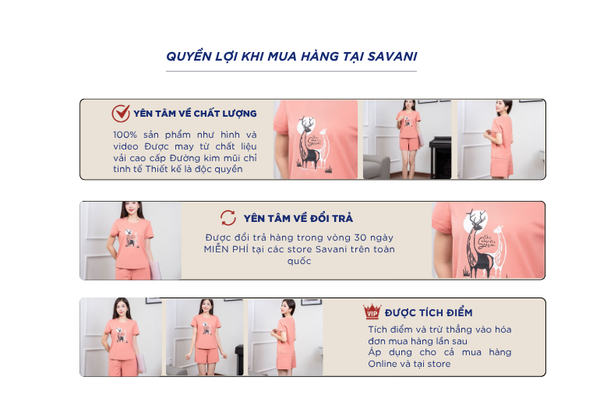 QUYỀN LỢI KHI MUA HÀNG TẠI SAVANI

YÊN TÂM VỀ CHẤT LƯỢNG

100% sản phẩm như hình và video Được may từ chất liệu vải cao cấp Đường kim mũi chỉ tinh tế Thiết kế là độc quyền

YÊN TÂM VỀ ĐỔI TRẢ

Được đổi trả hàng trong vòng 30 ngày MIỄN PHÍ tại các store Savani trên toàn quốc

VIP

ĐƯỢC TÍCH ĐIỂM

Tích điểm và trừ thẳng vào hóa đơn mua hàng lần sau
Áp dụng cho cả mua hàng Online và tại store