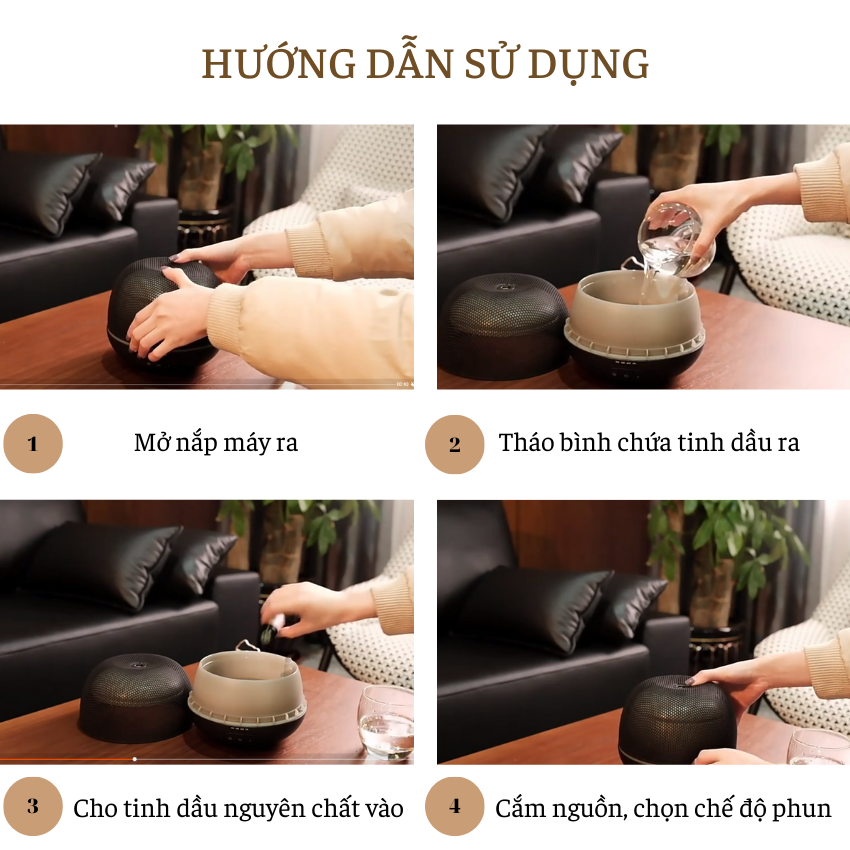 HƯỚNG DẪN SỬ DỤNG

1 Mở nắp máy ra

2 Tháo bình chứa tinh dầu ra

3 Cho tinh dầu nguyên chất vào

4 Cắm nguồn, chọn chế độ phun