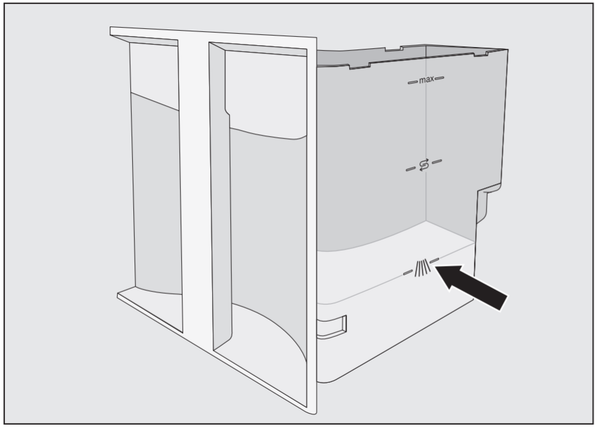 max