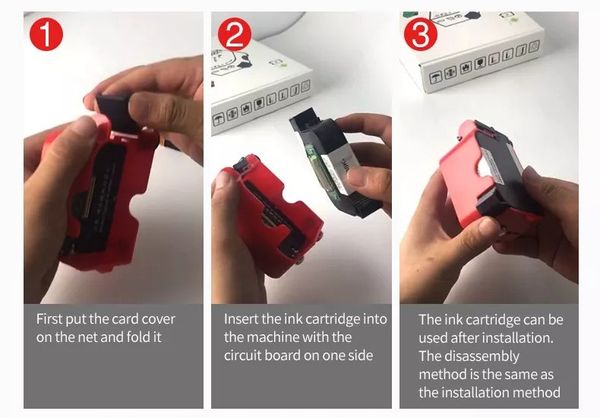 1

First put the card cover on the net and fold it

2

Insert the ink cartridge into the machine with the circuit board on one side

3

The ink cartridge can be used after installation. The disassembly method is the same as the installation method