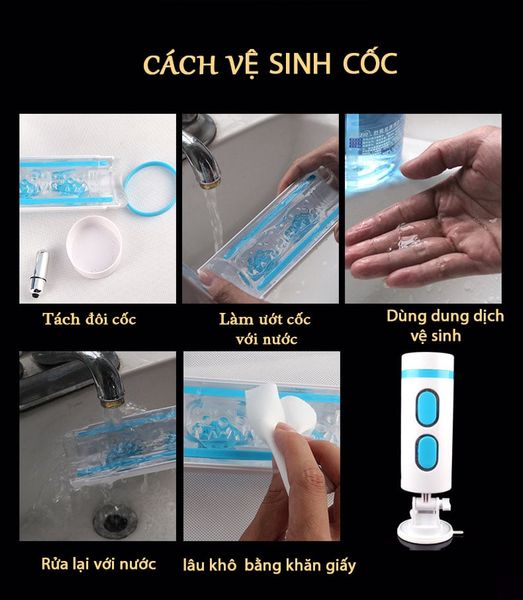 CÁCH VỆ SINH CỐC

Tách đôi cốc

Làm ướt cốc với nước

Dùng dung dịch vệ sinh

Rửa lại với nước

lâu khô bằng khăn giấy