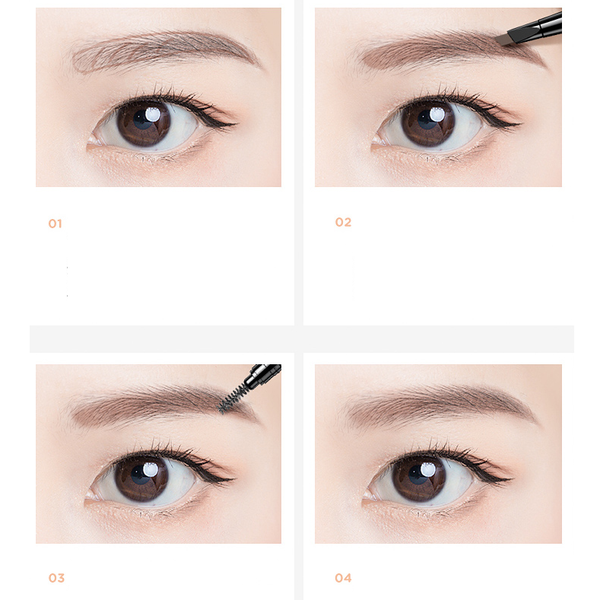 01

02

03

04