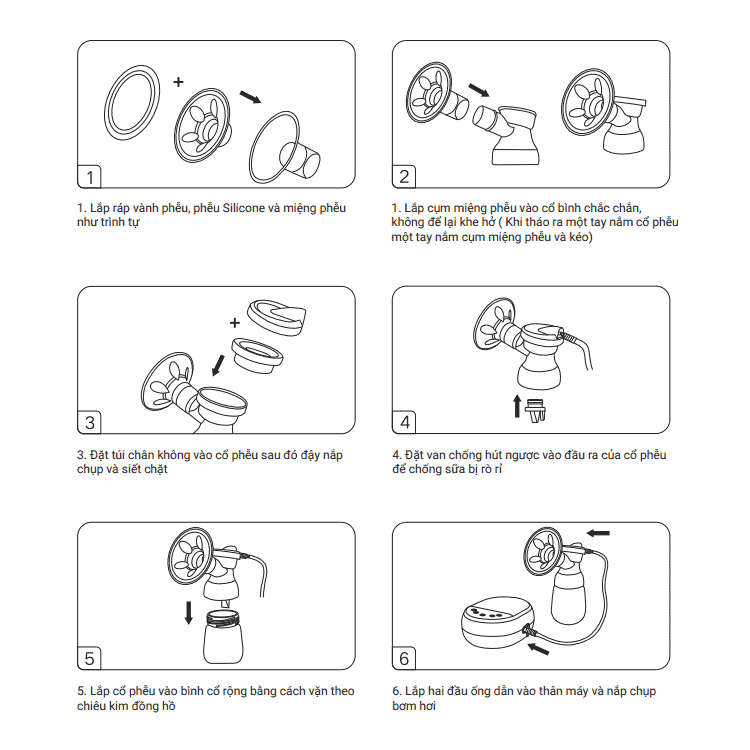 1

1. Lắp ráp vành phễu, phễu Silicone và miệng phễu như trình tự

2

1. Lắp cụm miệng phễu vào cổ bình chắc chắn, không để lại khe hở ( Khi tháo ra một tay nắm cổ phễu một tay nắm cụm miệng phễu và kéo)

3

3. Đặt túi chân không vào cổ phễu sau đó đậy nắp chụp và siết chặt

4

4. Đặt van chống hút ngược vào đầu ra của cổ phễu để chống sữa bị rò rỉ

5

5. Lắp cổ phễu vào bình cổ rộng bằng cách vặn theo chiều kim đồng hồ

6

6. Lắp hai đầu ống dẫn vào thân máy và nắp chụp bơm hơi