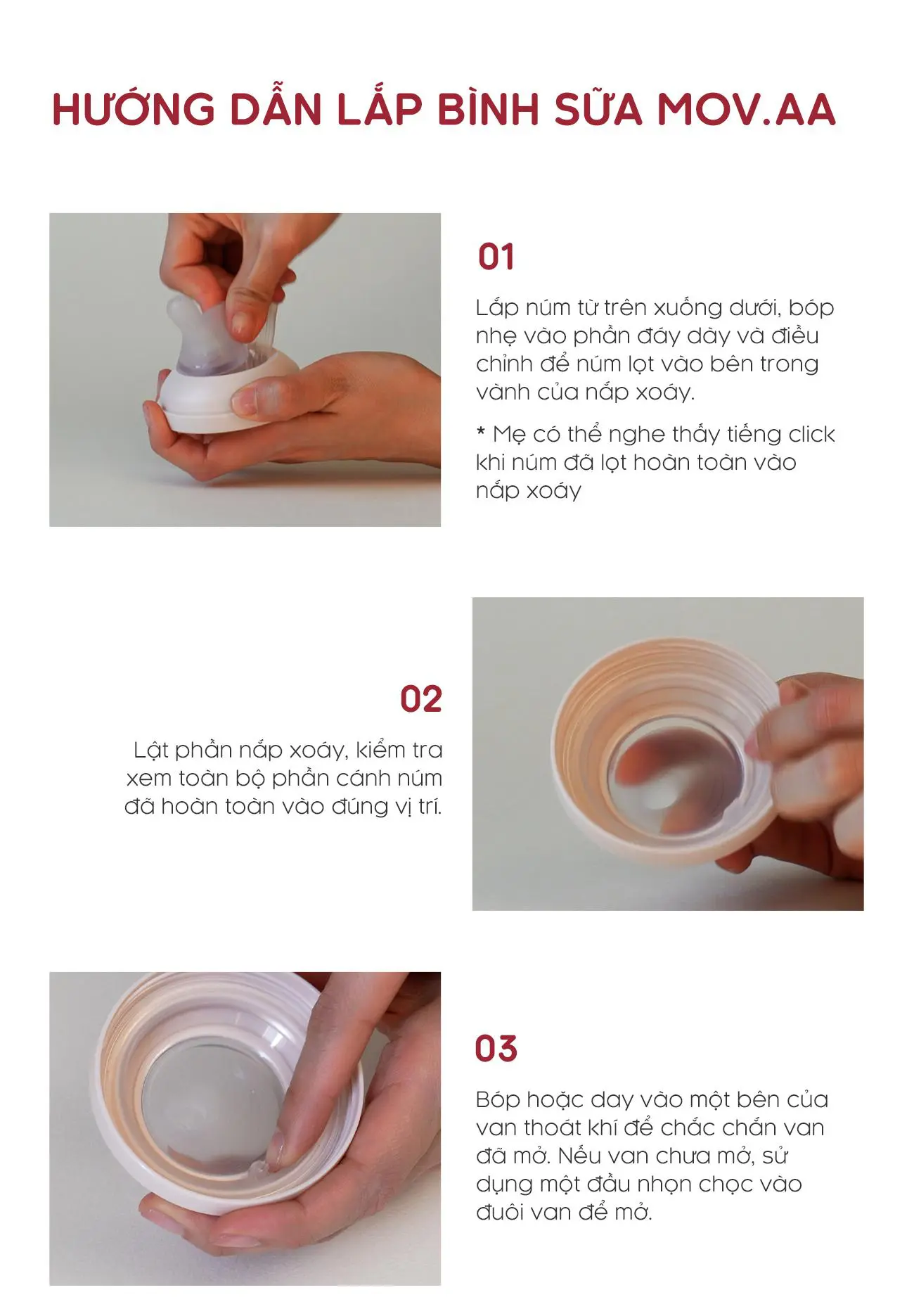 HƯỚNG DẪN LẮP BÌNH SỮA MOV.AA

01

Lắp núm từ trên xuống dưới, bóp nhẹ vào phần đáy dày và điều chỉnh để núm lọt vào bên trong vành của nắp xoáy.

* Mẹ có thể nghe thấy tiếng click khi núm đã lọt hoàn toàn vào nắp xoáy

02

Lật phần nắp xoáy, kiểm tra xem toàn bộ phần cánh núm đã hoàn toàn vào đúng vị trí.

03

Bóp hoặc day vào một bên của van thoát khí để chắc chắn van đã mở. Nếu van chưa mở, sử dụng một đầu nhọn chọc vào đuôi van để mở.