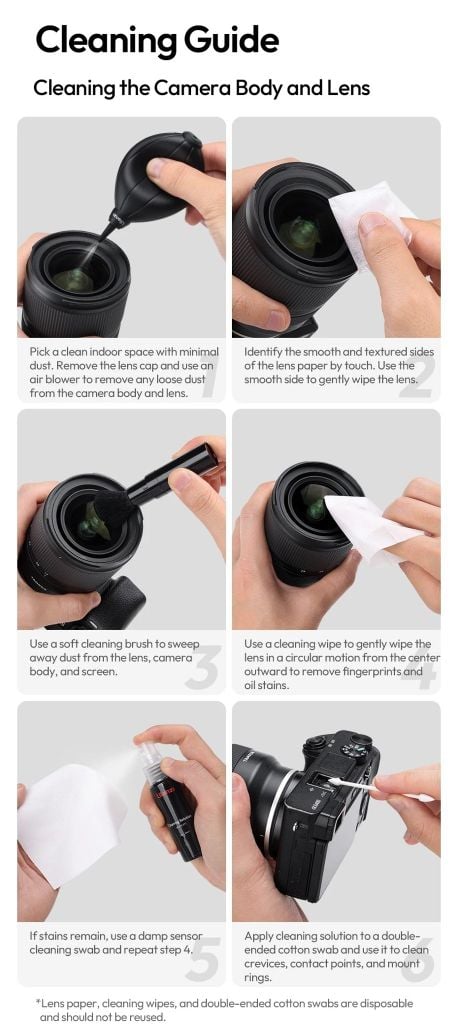 Cleaning Guide

Cleaning the Camera Body and Lens

Pick a clean indoor space with minimal dust. Remove the lens cap and use an air blower to remove any loose dust from the camera body and lens.

1

Identify the smooth and textured sides of the lens paper by touch. Use the smooth side to gently wipe the lens.

2

Use a soft cleaning brush to sweep away dust from the lens, camera body, and screen.

3

Use a cleaning wipe to gently wipe the lens in a circular motion from the center outward to remove fingerprints and oil stains.

4

If stains remain, use a damp sensor cleaning swab and repeat step 4.

5

Apply cleaning solution to a double-ended cotton swab and use it to clean crevices, contact points, and mount rings.

6

*Lens paper, cleaning wipes, and double-ended cotton swabs are disposable and should not be reused.