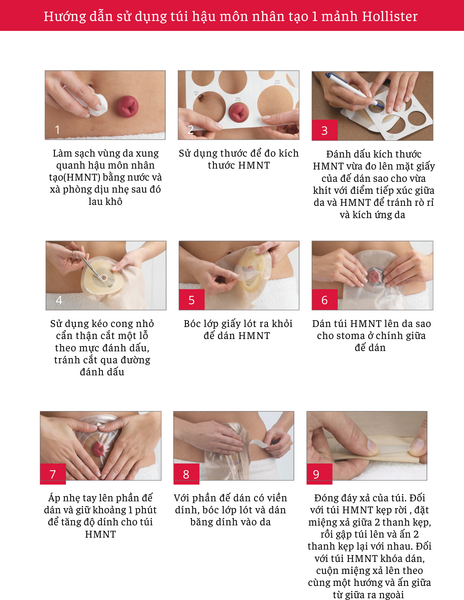 Hướng dẫn sử dụng túi hậu môn nhân tạo 1 mảnh Hollister

1

Làm sạch vùng da xung quanh hậu môn nhân tạo(HMNT) bằng nước và xà phòng dịu nhẹ sau đó lau khô

2

Sử dụng thước để đo kích thước HMNT

3

Đánh dấu kích thước HMNT vừa đo lên mặt giấy của đế dán sao cho vừa khít với điểm tiếp xúc giữa da và HMNT để tránh rò rỉ và kích ứng da

4

Sử dụng kéo cong nhỏ cẩn thận cắt một lỗ theo mực đánh dấu, tránh cắt qua đường đánh dấu

5

Bóc lớp giấy lót ra khỏi đế dán HMNT

6

Dán túi HMNT lên da sao cho stoma ở chính giữa đế dán

7

Áp nhẹ tay lên phần đế dán và giữ khoảng 1 phút để tăng độ dính cho túi HMNT

8

Với phần đế dán có viền dính, bóc lớp lót và dán băng dính vào da

9

Đóng đáy xả của túi. Đối với túi HMNT kẹp rời , đặt miệng xả giữa 2 thanh kẹp, rồi gập túi lên và ấn 2 thanh kẹp lại với nhau. Đối với túi HMNT khóa dán, cuộn miệng xả lên theo cùng một hướng và ấn giữa từ giữa ra ngoài