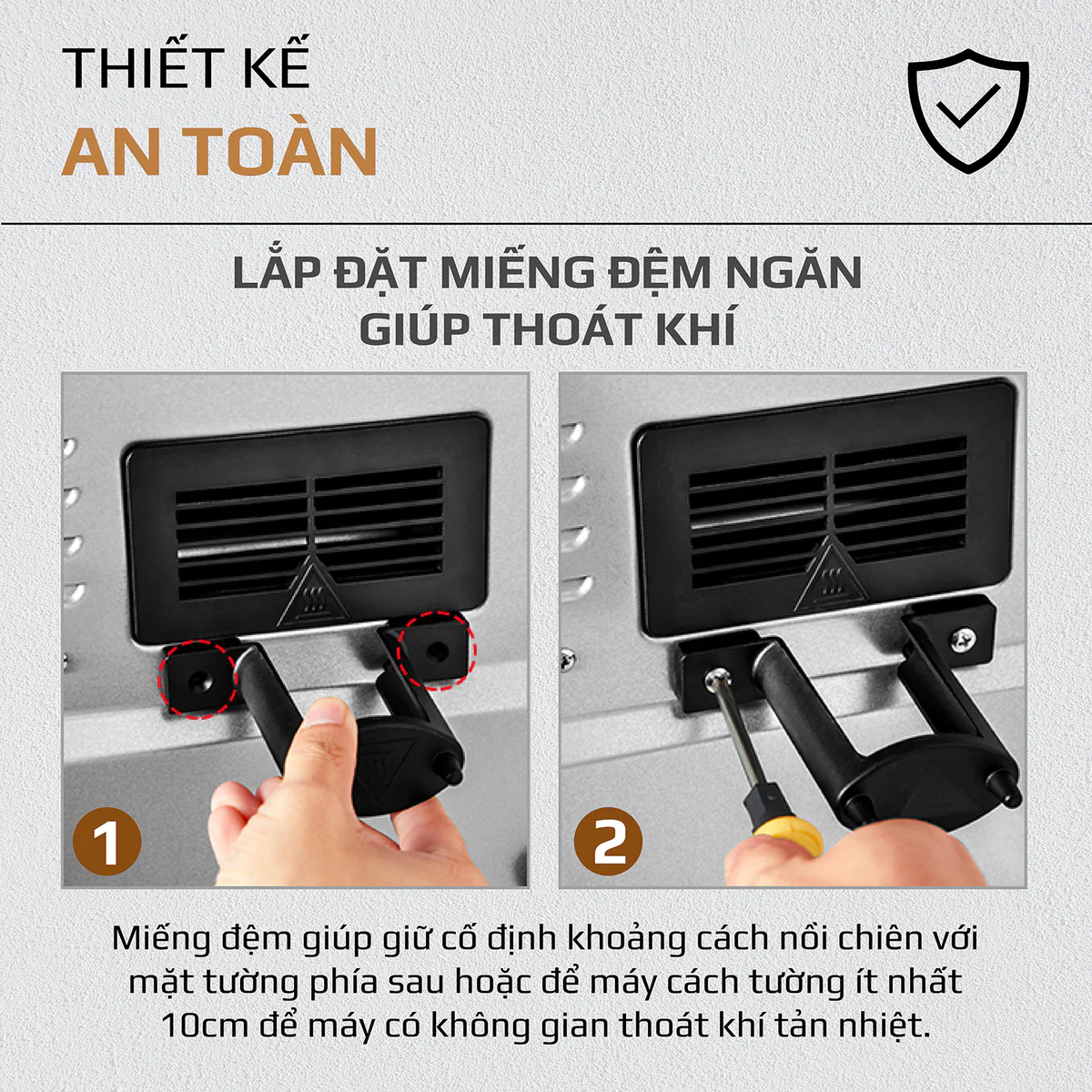 THIẾT KẾ
AN TOÀN

LẮP ĐẶT MIẾNG ĐỆM NGĂN
GIÚP THOÁT KHÍ

1

2

Miếng đệm giúp giữ cố định khoảng cách nồi chiên với mặt tường phía sau hoặc để máy cách tường ít nhất 10cm để máy có không gian thoát khí tản nhiệt.