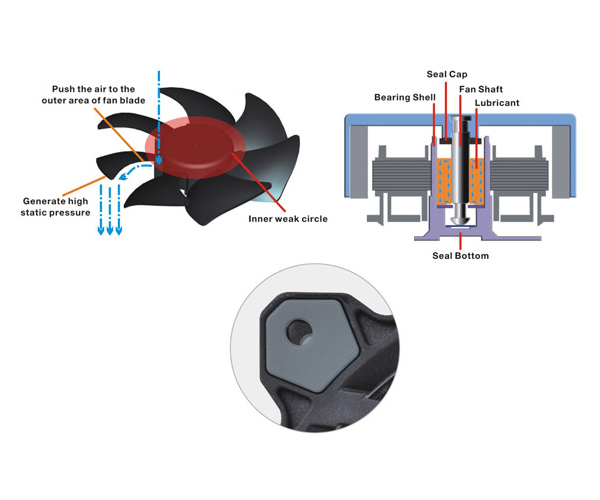 Push the air to the outer area of fan blade

Generate high static pressure

Inner weak circle

Seal Cap

Bearing Shell

Fan Shaft

Lubricant

Seal Bottom