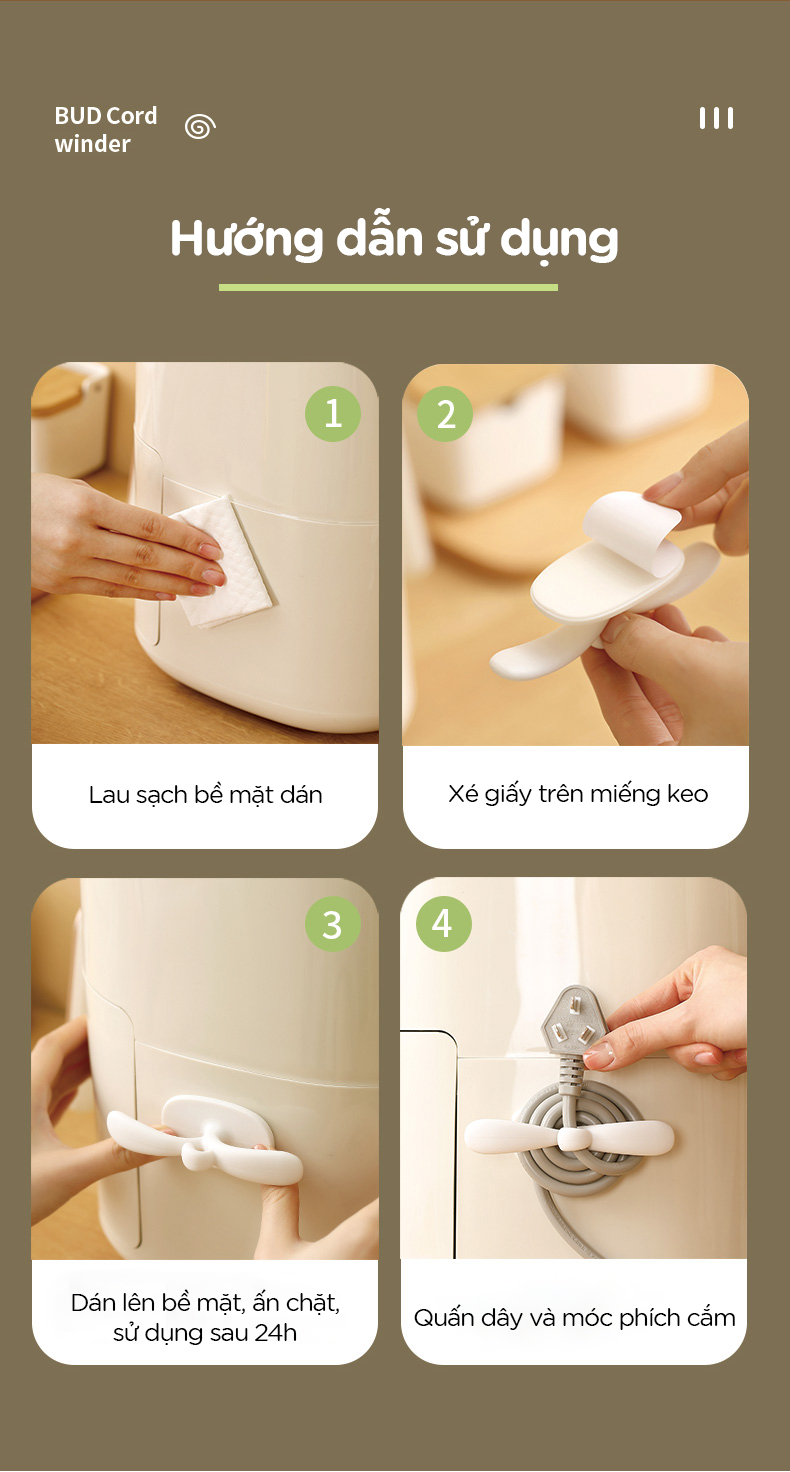 BUD Cord winder

Hướng dẫn sử dụng

1

Lau sạch bề mặt dán

2

Xé giấy trên miếng keo

3

Dán lên bề mặt, ấn chặt, sử dụng sau 24h

4

Quấn dây và móc phích cắm