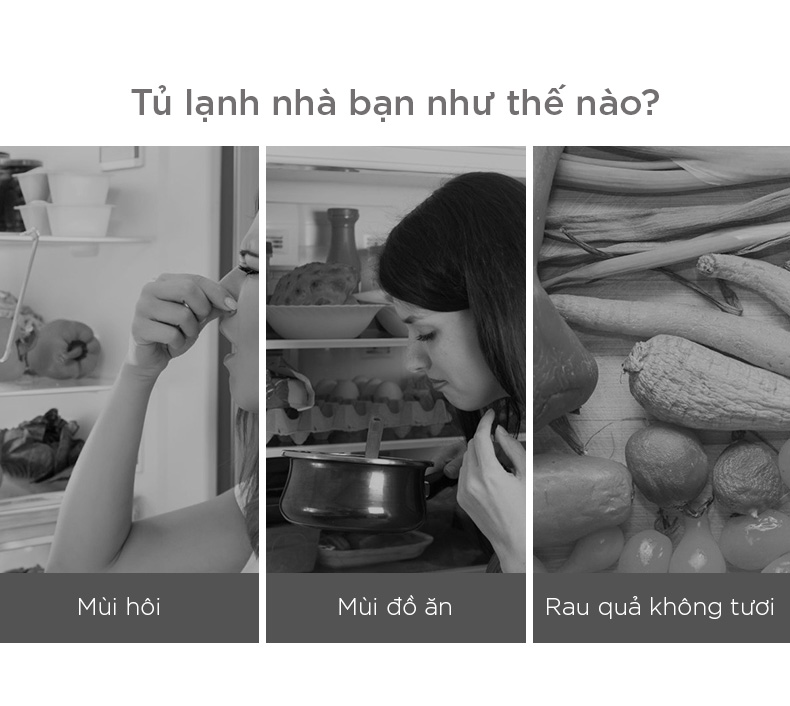 Tủ lạnh nhà bạn như thế nào?

Mùi hôi

Mùi đồ ăn

Rau quả không tươi