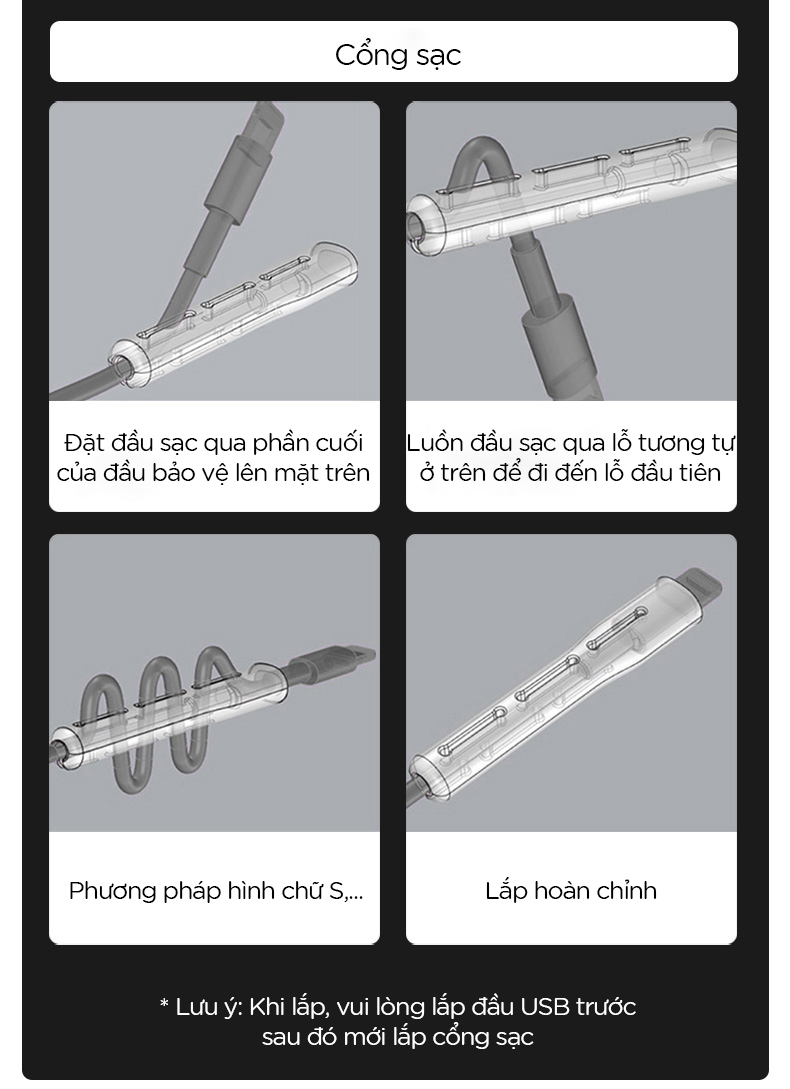 Cổng sạc

Đặt đầu sạc qua phần cuối của đầu bảo vệ lên mặt trên

Luồn đầu sạc qua lỗ tương tự ở trên để đi đến lỗ đầu tiên

Phương pháp hình chữ S,...

Lắp hoàn chỉnh

* Lưu ý: Khi lắp, vui lòng lắp đầu USB trước sau đó mới lắp cổng sạc