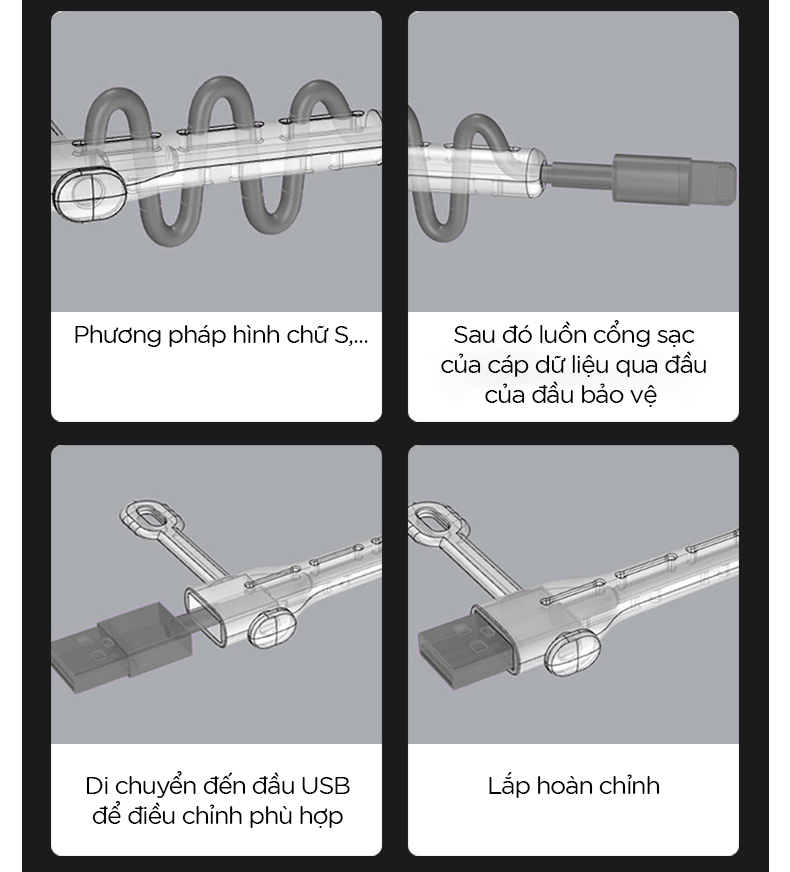 Phương pháp hình chữ S,...

Sau đó luồn cổng sạc của cáp dữ liệu qua đầu của đầu bảo vệ

Di chuyển đến đầu USB để điều chỉnh phù hợp

Lắp hoàn chỉnh