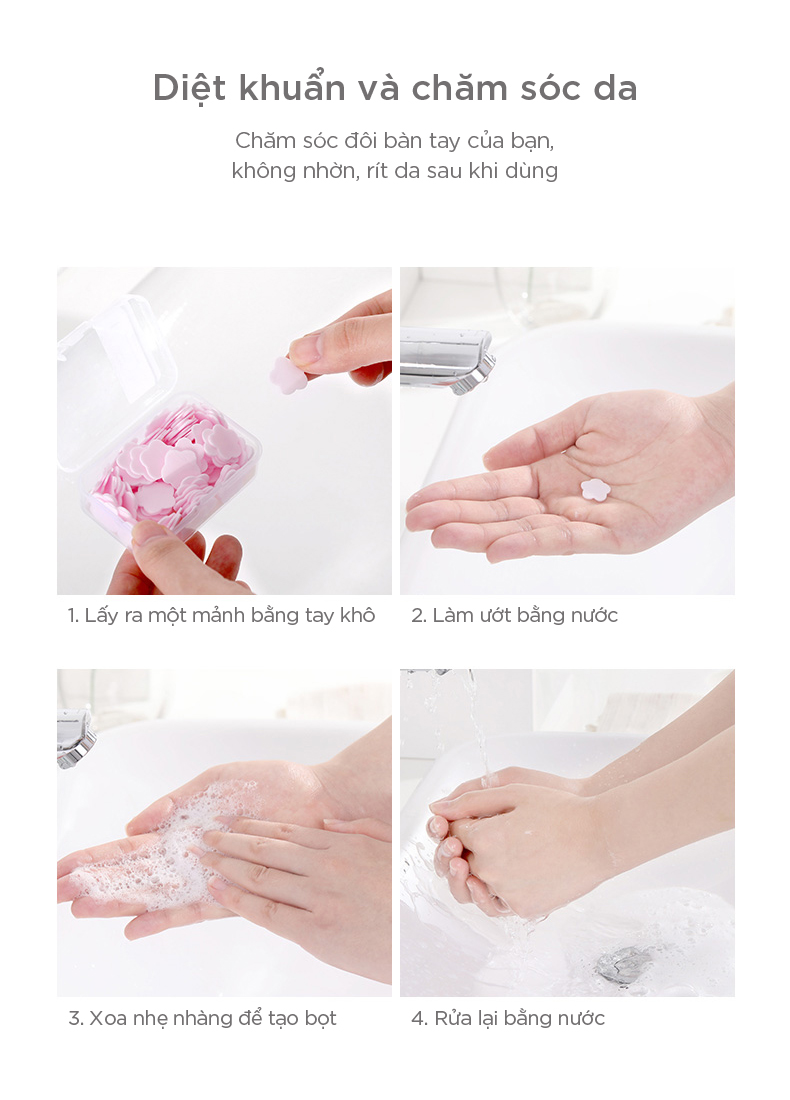 Diệt khuẩn và chăm sóc da

Chăm sóc đôi bàn tay của bạn, không nhờn, rít da sau khi dùng

1. Lấy ra một mảnh bằng tay khô

2. Làm ướt bằng nước

3. Xoa nhẹ nhàng để tạo bọt

4. Rửa lại bằng nước