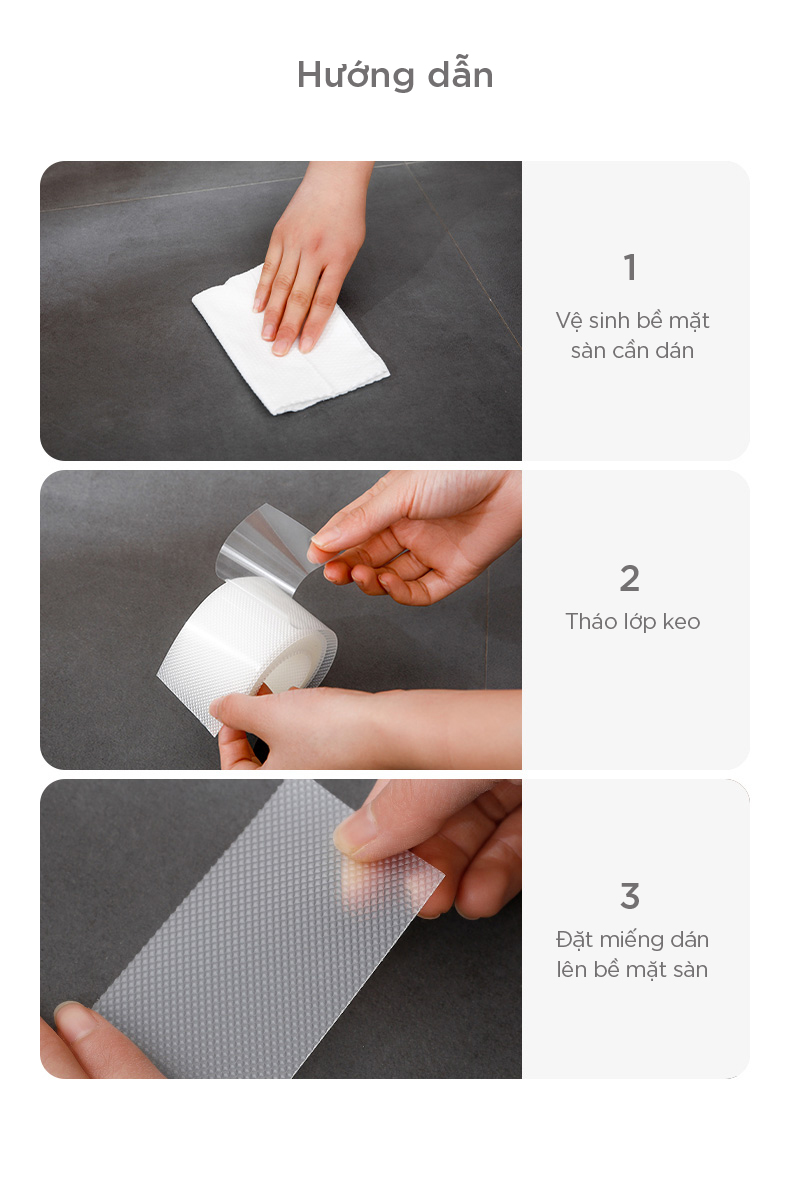 Hướng dẫn

1
Vệ sinh bề mặt sàn cần dán

2
Tháo lớp keo

3
Đặt miếng dán lên bề mặt sàn