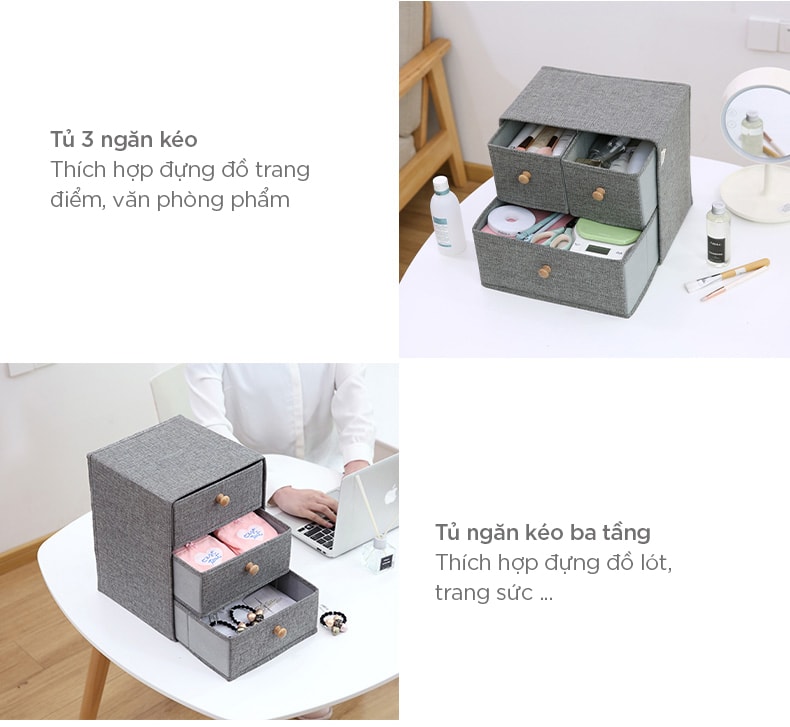 Tủ 3 ngăn kéo
Thích hợp đựng đồ trang điểm, văn phòng phẩm

Tủ ngăn kéo ba tầng
Thích hợp đựng đồ lót, trang sức ...