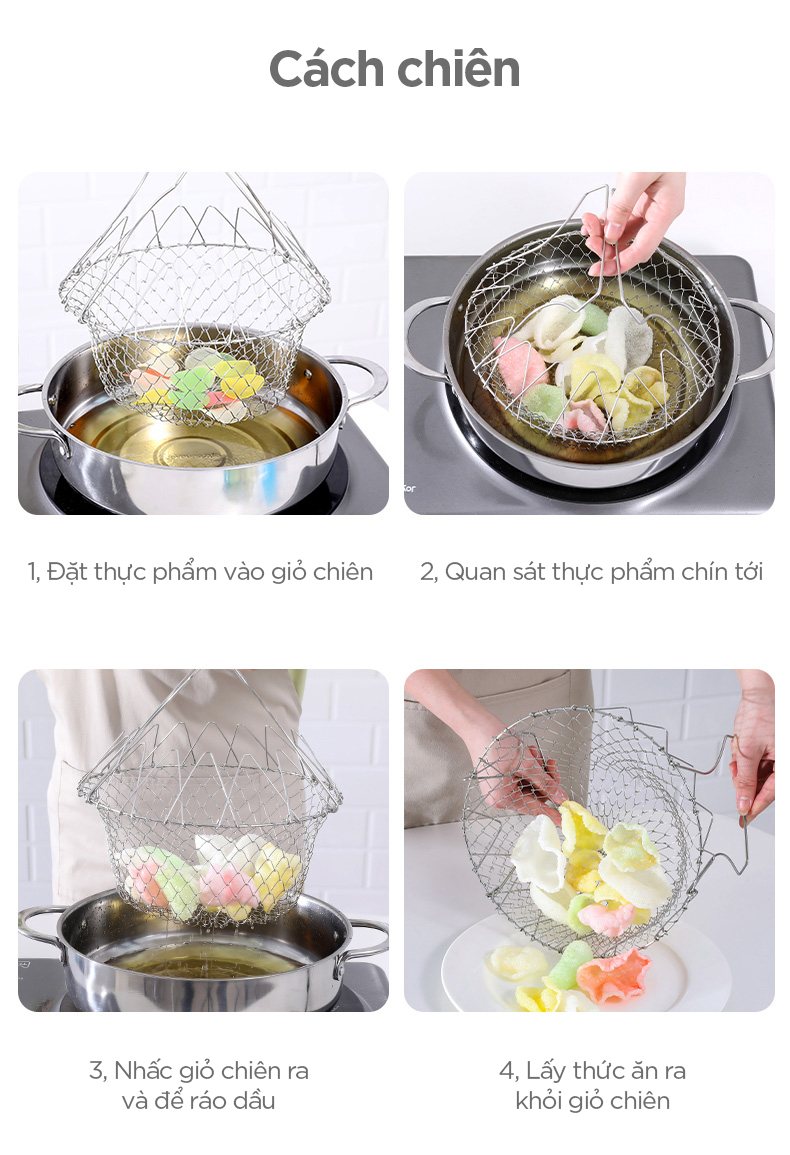 Cách chiên

1, Đặt thực phẩm vào giỏ chiên

2, Quan sát thực phẩm chín tới

3, Nhấc giỏ chiên ra và để ráo dầu

4, Lấy thức ăn ra khỏi giỏ chiên