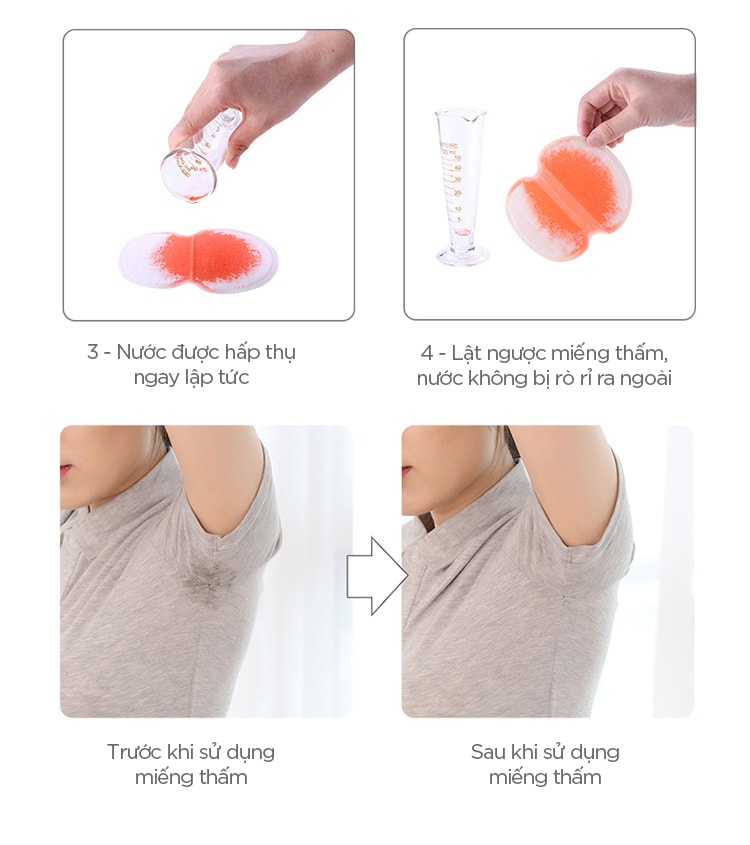 3 - Nước được hấp thụ ngay lập tức

4 - Lật ngược miếng thấm, nước không bị rò rỉ ra ngoài

Trước khi sử dụng miếng thấm

Sau khi sử dụng miếng thấm