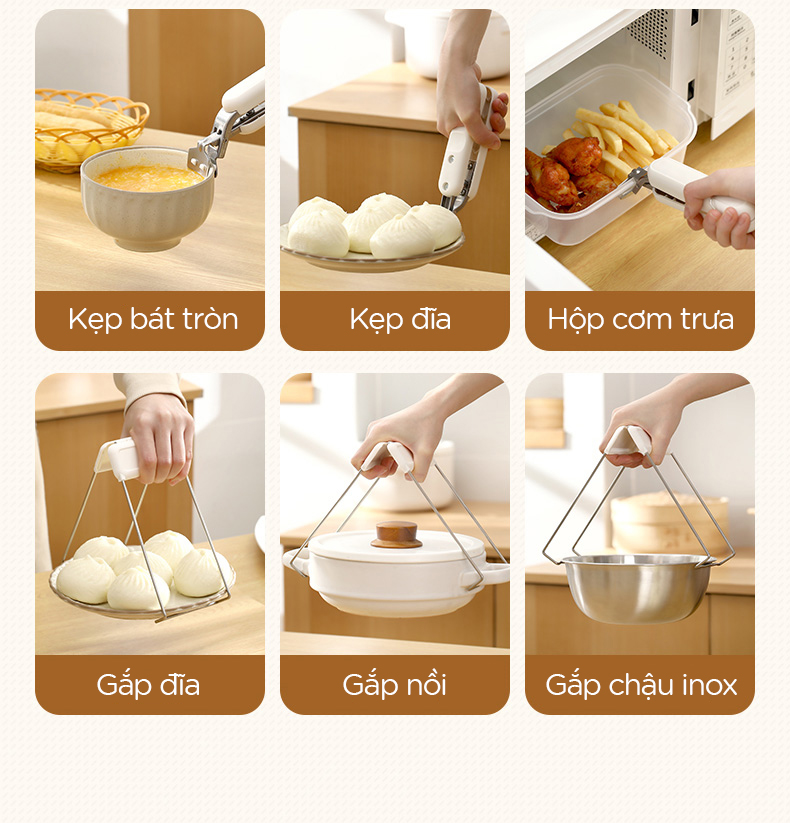 Kẹp bát tròn

Kẹp đĩa

Hộp cơm trưa

Gắp đĩa

Gắp nồi

Gắp chậu inox