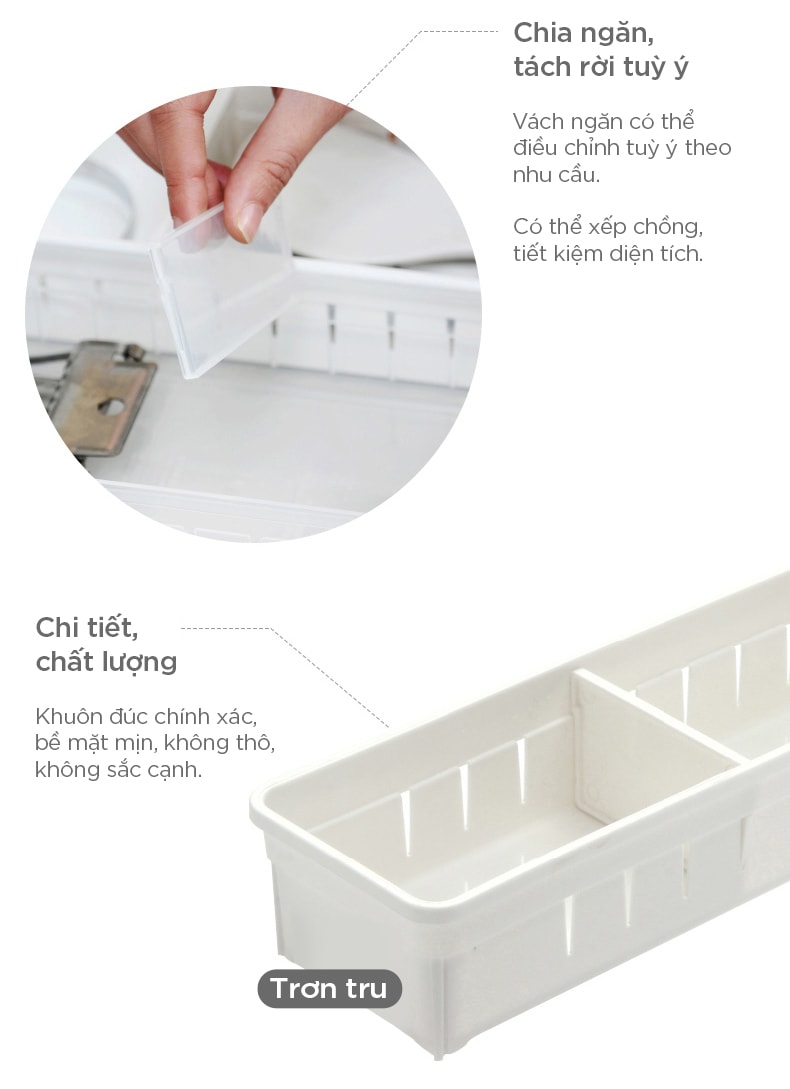 Chia ngăn, tách rời tuỳ ý

Vách ngăn có thể điều chỉnh tuỳ ý theo nhu cầu.

Có thể xếp chồng, tiết kiệm diện tích.

Chi tiết, chất lượng

Khuôn đúc chính xác, bề mặt mịn, không thô, không sắc cạnh.

Trơn tru