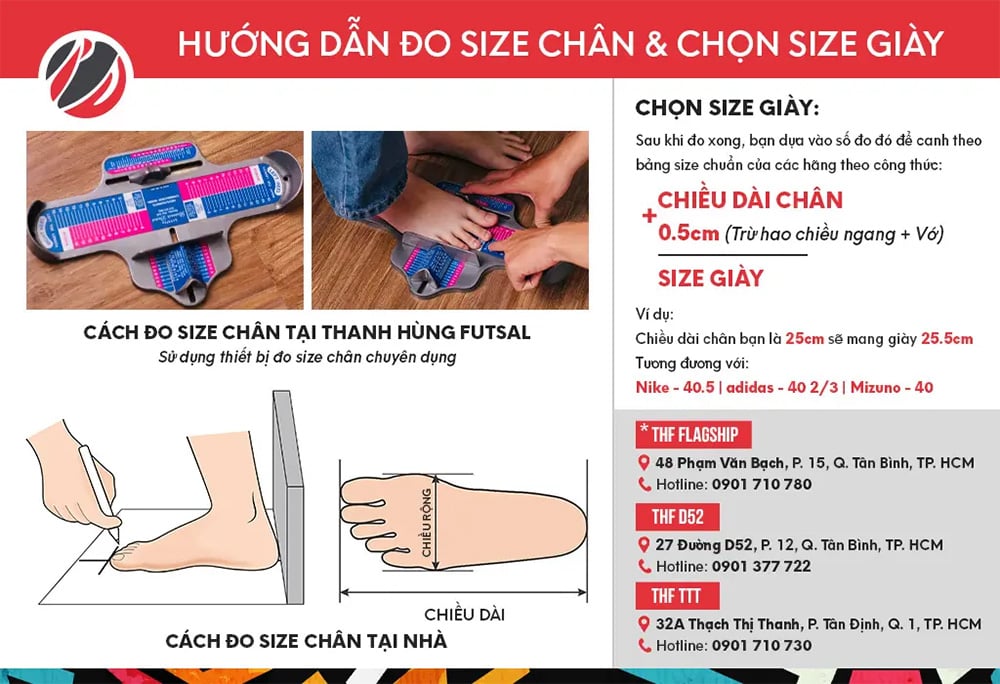 HƯỚNG DẪN ĐO SIZE CHÂN & CHỌN SIZE GIÀY

CÁCH ĐO SIZE CHÂN TẠI THANH HÙNG FUTSAL
Sử dụng thiết bị đo size chân chuyên dụng

CHIỀU RỘNG
CHIỀU DÀI

CÁCH ĐO SIZE CHÂN TẠI NHÀ

CHỌN SIZE GIÀY:
Sau khi đo xong, bạn dựa vào số đo đó để canh theo bảng size chuẩn của các hãng theo công thức:

CHIỀU DÀI CHÂN
+ 0.5cm (Trừ hao chiều ngang + Vớ)
SIZE GIÀY

Ví dụ:
Chiều dài chân bạn là 25cm sẽ mang giày 25.5cm
Tương đương với:
Nike - 40.5 | adidas - 40 2/3 | Mizuno - 40

* THF FLAGSHIP
48 Phạm Văn Bạch, P. 15, Q. Tân Bình, TP. HCM
Hotline: 0901 710 780

THF D52
27 Đường D52, P. 12, Q. Tân Bình, TP. HCM
Hotline: 0901 377 722

THF TTT
32A Thạch Thị Thanh, P. Tân Định, Q. 1, TP. HCM
Hotline: 0901 710 730