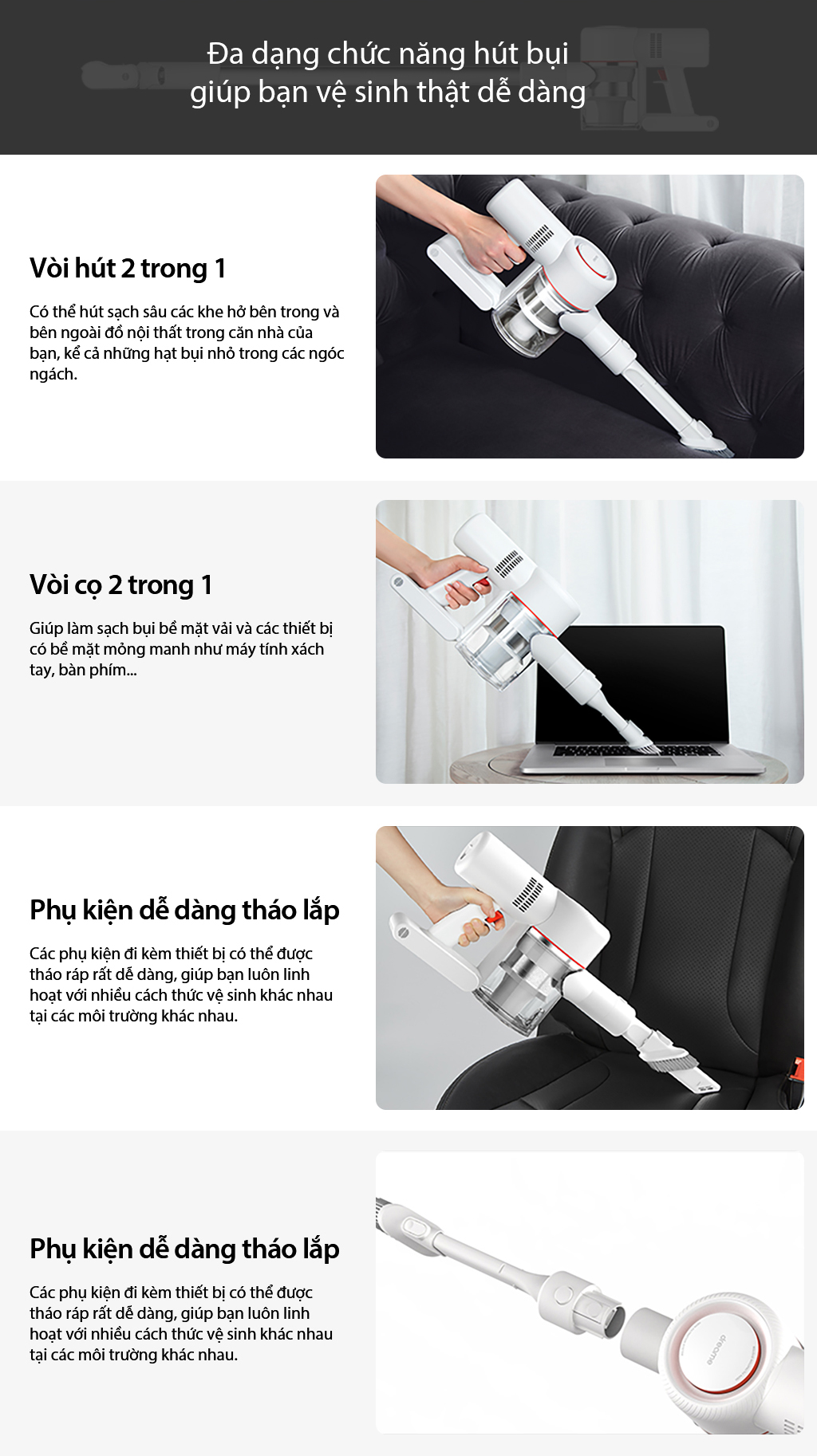 Đa dạng chức năng hút bụi giúp bạn vệ sinh thật dễ dàng

Vòi hút 2 trong 1

Có thể hút sạch sâu các khe hở bên trong và bên ngoài đồ nội thất trong căn nhà của bạn, kể cả những hạt bụi nhỏ trong các ngóc ngách.

Vòi cọ 2 trong 1

Giúp làm sạch bụi bề mặt vải và các thiết bị có bề mặt mỏng manh như máy tính xách tay, bàn phím...

Phụ kiện dễ dàng tháo lắp

Các phụ kiện đi kèm thiết bị có thể được tháo ráp rất dễ dàng, giúp bạn luôn linh hoạt với nhiều cách thức vệ sinh khác nhau tại các môi trường khác nhau.

Phụ kiện dễ dàng tháo lắp

Các phụ kiện đi kèm thiết bị có thể được tháo ráp rất dễ dàng, giúp bạn luôn linh hoạt với nhiều cách thức vệ sinh khác nhau tại các môi trường khác nhau.

dreame