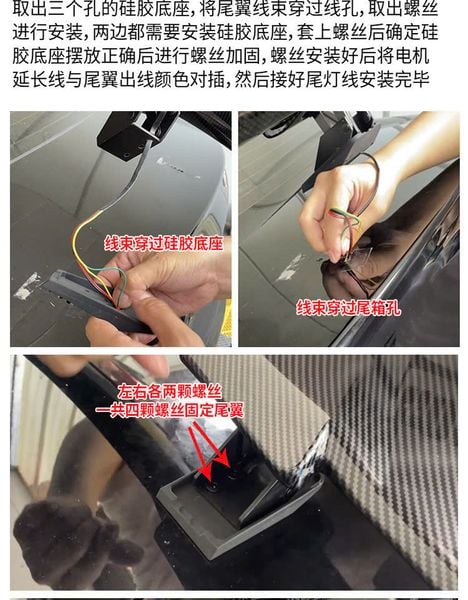 取出三个孔的硅胶底座，将尾翼线束穿过线孔，取出螺丝进行安装，两边都需要安装硅胶底座，套上螺丝后确定硅胶底座摆放正确后进行螺丝加固，螺丝安装好后将电机延长线与尾翼出线颜色对插，然后接好尾灯线安装完毕

线束穿过硅胶底座

线束穿过尾箱孔

左右各两颗螺丝
一共四颗螺丝固定尾翼