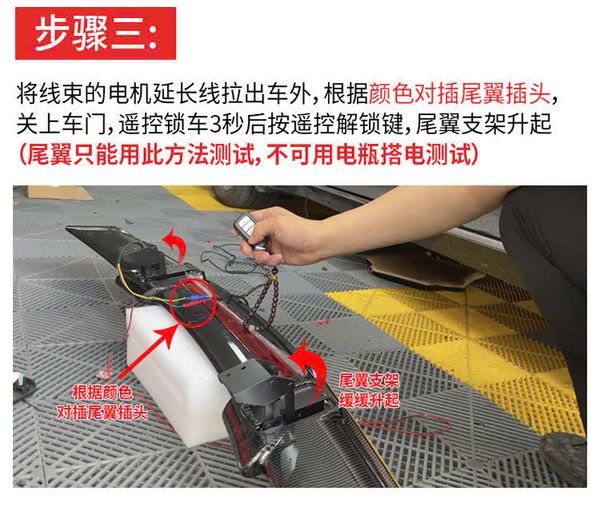 步骤三:

将线束的电机延长线拉出车外,根据颜色对插尾翼插头,关上车门,遥控锁车3秒后按遥控解锁键,尾翼支架升起
(尾翼只能用此方法测试,不可用电瓶搭电测试)

根据颜色
对插尾翼插头

尾翼支架
缓缓升起