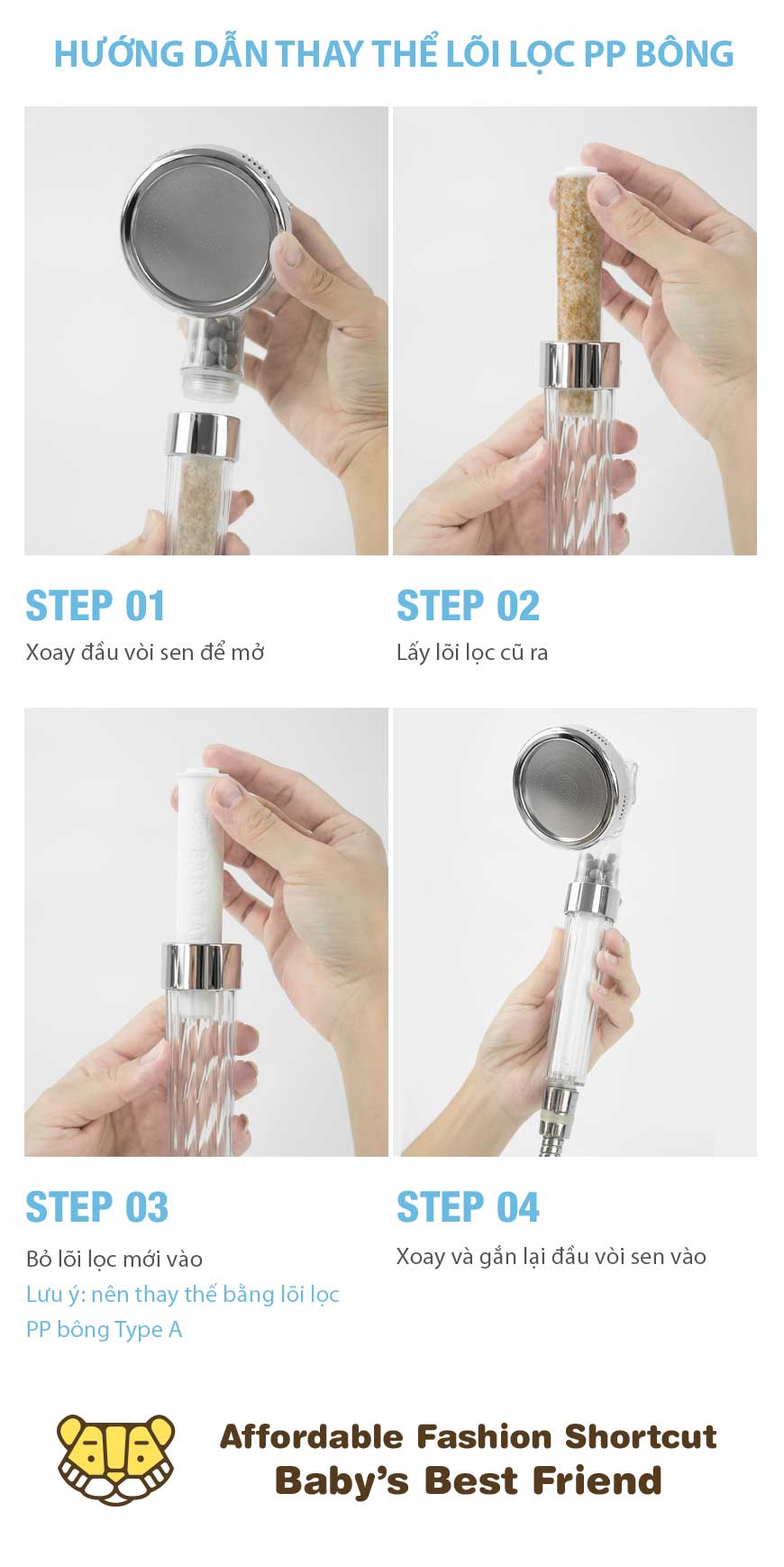 HƯỚNG DẪN THAY THẾ LÕI LỌC PP BÔNG

STEP 01
Xoay đầu vòi sen để mở

STEP 02
Lấy lõi lọc cũ ra

STEP 03
Bỏ lõi lọc mới vào
Lưu ý: nên thay thế bằng lõi lọc PP bông Type A

STEP 04
Xoay và gắn lại đầu vòi sen vào

Affordable Fashion Shortcut
Baby's Best Friend