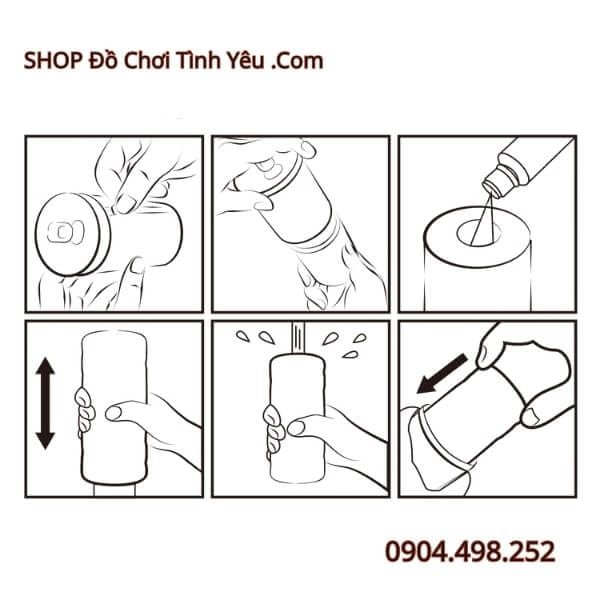 SHOP Đồ Chơi Tình Yêu .Com

0904.498.252