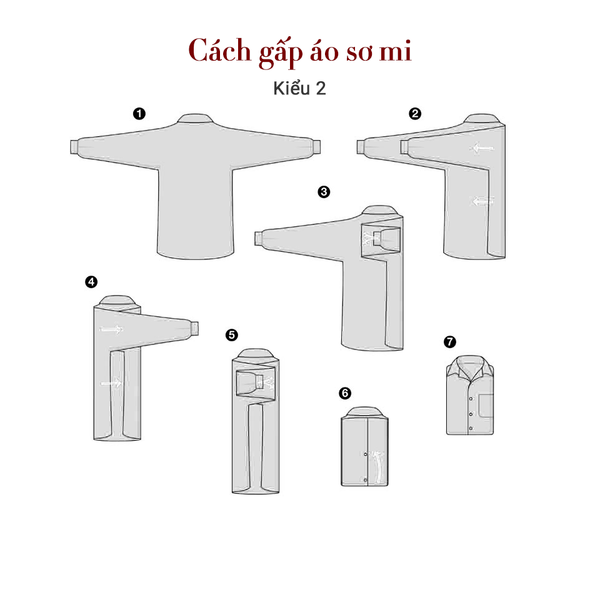 Cách gấp áo sơ mi

Kiểu 2

1

2

3

4

5

6

7