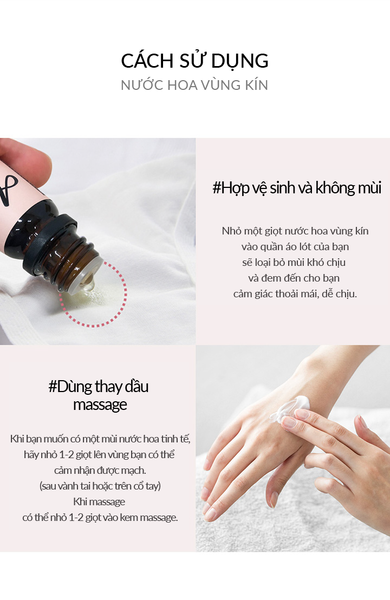 CÁCH SỬ DỤNG
NƯỚC HOA VÙNG KÍN

#Hợp vệ sinh và không mùi

Nhỏ một giọt nước hoa vùng kín vào quần áo lót của bạn sẽ loại bỏ mùi khó chịu và đem đến cho bạn cảm giác thoải mái, dễ chịu.

#Dùng thay dầu massage

Khi bạn muốn có một mùi nước hoa tinh tế, hãy nhỏ 1-2 giọt lên vùng bạn có thể cảm nhận được mạch.
(sau vành tai hoặc trên cổ tay)
Khi massage
có thể nhỏ 1-2 giọt vào kem massage.