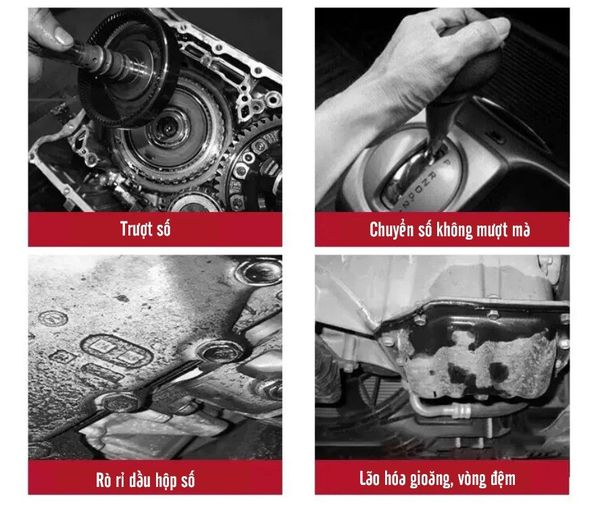 Trượt số

Chuyển số không mượt mà

Rò rỉ dầu hộp số

Lão hóa gioăng, vòng đệm