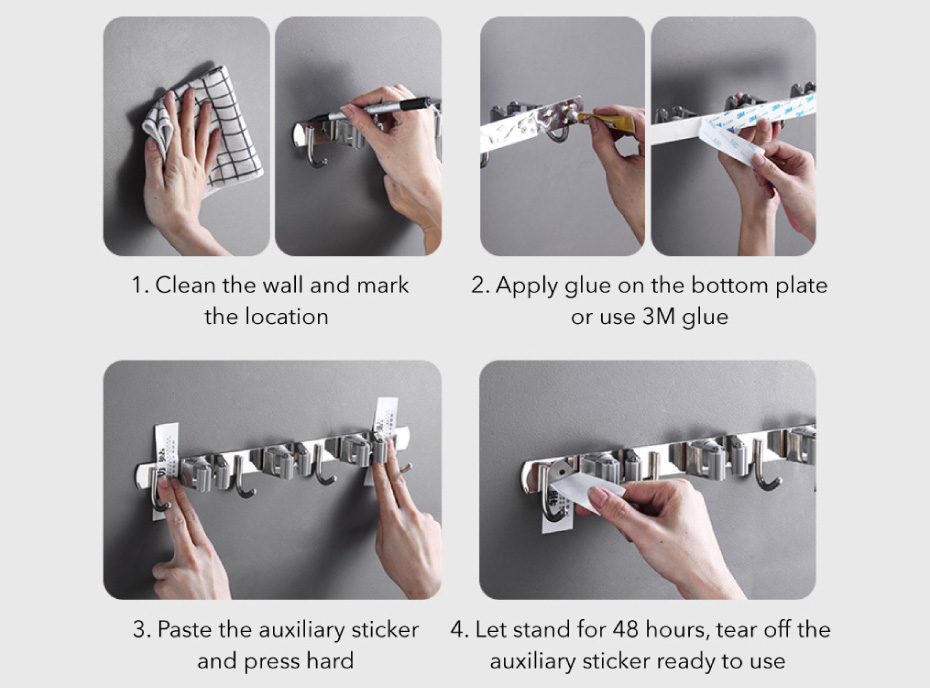 1. Clean the wall and mark the location

2. Apply glue on the bottom plate or use 3M glue

3. Paste the auxiliary sticker and press hard

4. Let stand for 48 hours, tear off the auxiliary sticker ready to use